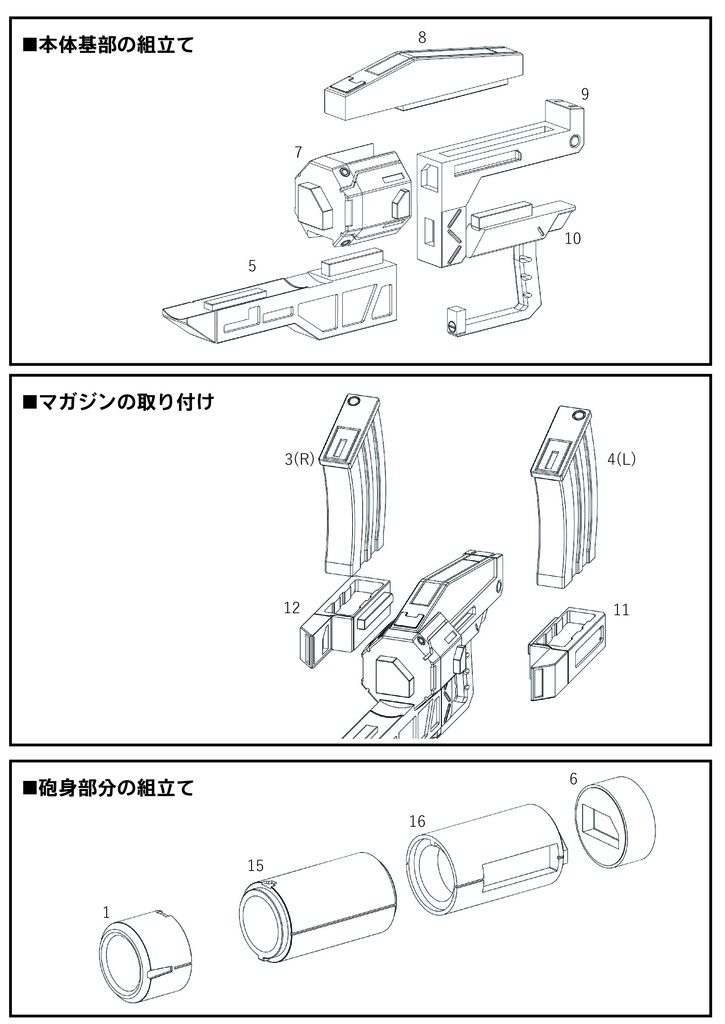 ■本体基部の組立て

8

9

7

10

5

■マガジンの取り付け

3(R)

4(L)

12

11

■砲身部分の組立て

6

16

15

1