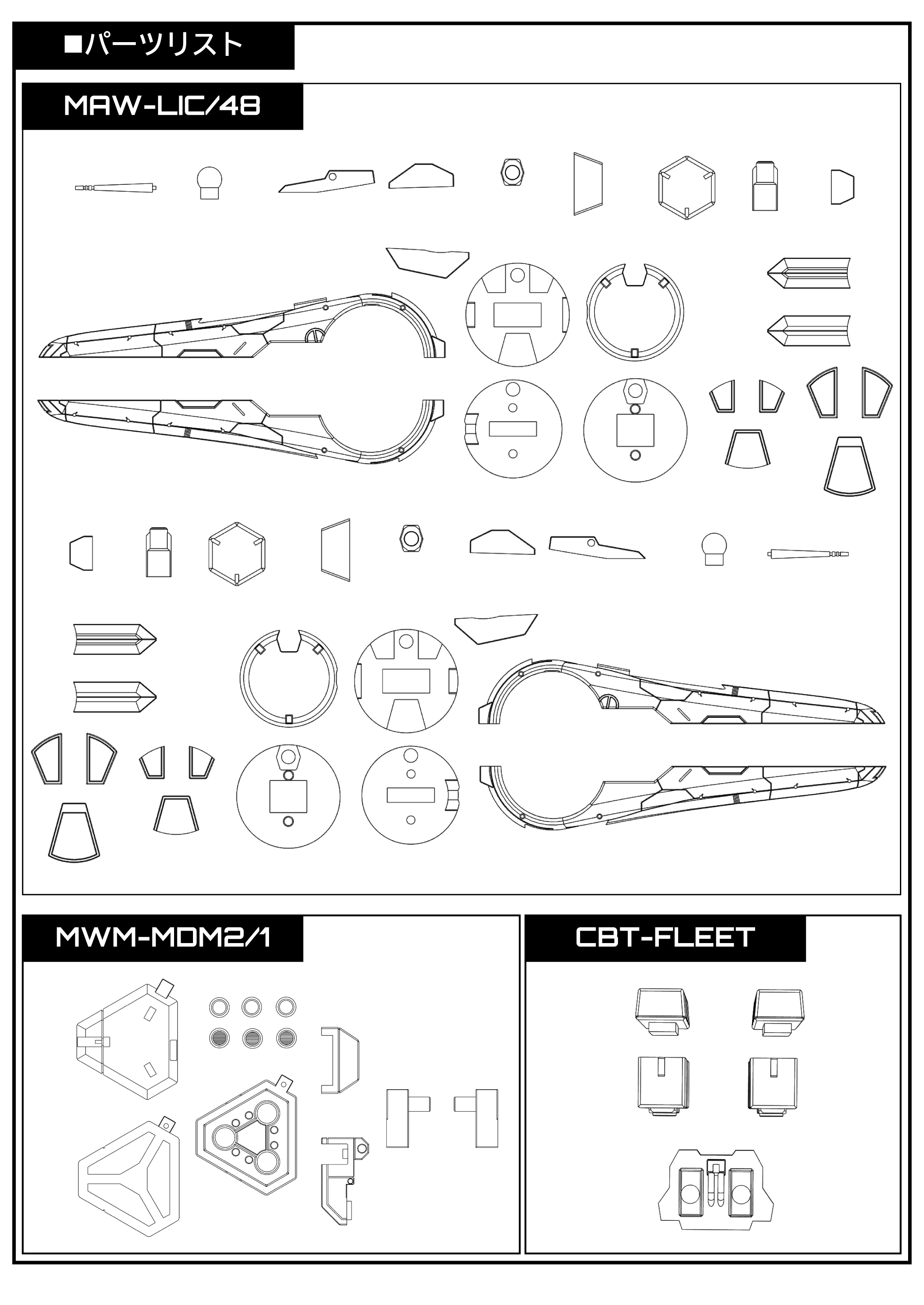 ■パーツリスト

MAW-LIC/48

MWM-MDM2/1

CBT-FLEET