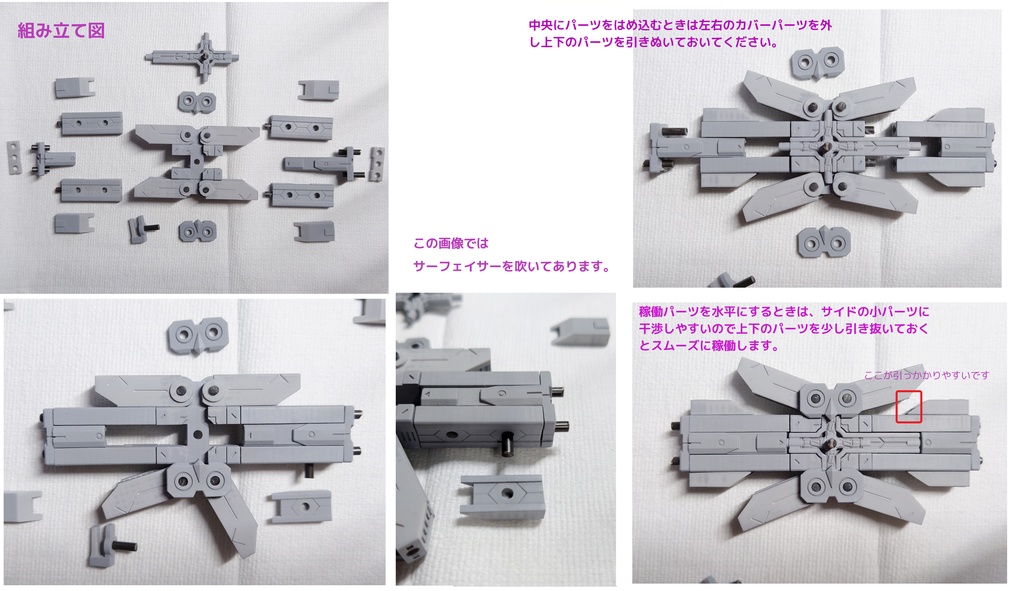 組み立て図

中央にパーツをはめ込むときは左右のカバーパーツを外し上下のパーツを引きぬいておいてください。

この画像では

サーフェイサーを吹いてあります。

稼働パーツを水平にするときは、サイドの小パーツに干渉しやすいので上下のパーツを少し引き抜いておくとスムーズに稼働します。

ここが引っかかりやすいです