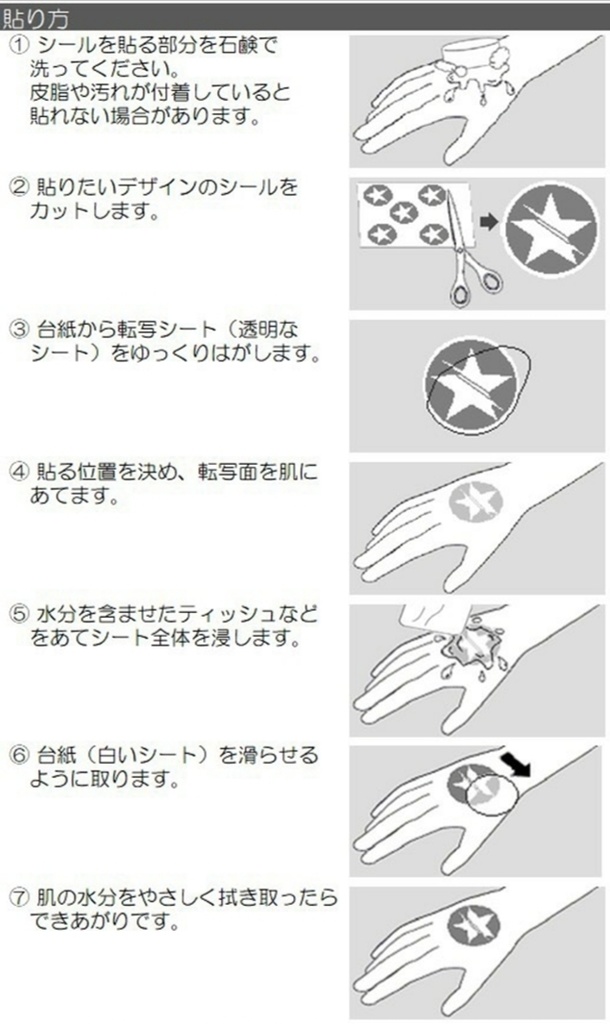 貼り方

① シールを貼る部分を石鹸で洗ってください。
皮脂や汚れが付着していると貼れない場合があります。

② 貼りたいデザインのシールをカットします。

③ 台紙から転写シート（透明なシート）をゆっくりはがします。

④ 貼る位置を決め、転写面を肌にあてます。

⑤ 水分を含ませたティッシュなどをあてシート全体を浸します。

⑥ 台紙（白いシート）を滑らせるように取ります。

⑦ 肌の水分をやさしく拭き取ったらできあがりです。