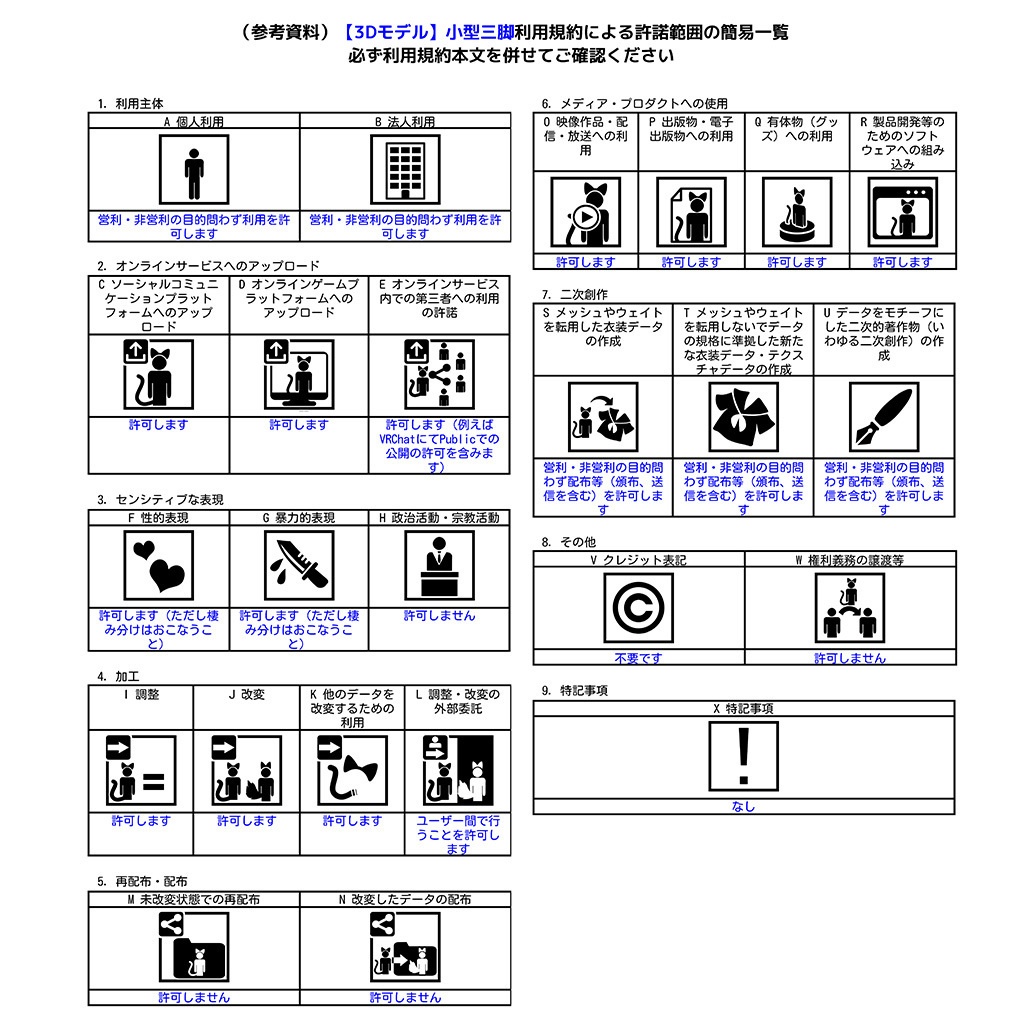 （参考資料）【3Dモデル】小型三脚利用規約による許諾範囲の簡易一覧
必ず利用規約本文を併せてご確認ください

1. 利用主体

| A 個人利用 | B 法人利用 |
|---|---|
| 営利・非営利の目的問わず利用を許可します | 営利・非営利の目的問わず利用を許可します |

2. オンラインサービスへのアップロード

| C ソーシャルコミュニケーションプラットフォームへのアップロード | D オンラインゲームプラットフォームへのアップロード | E オンラインサービス内での第三者への利用の許諾 |
|---|---|---|
| 許可します | 許可します | 許可します（例えばVRChatにてPublicでの公開の許可を含みます） |

3. センシティブな表現

| F 性的表現 | G 暴力的表現 | H 政治活動・宗教活動 |
|---|---|---|
| 許可します（ただし棲み分けはおこなうこと） | 許可します（ただし棲み分けはおこなうこと） | 許可しません |

4. 加工

| I 調整 | J 改変 | K 他のデータを改変するための利用 | L 調整・改変の外部委託 |
|---|---|---|---|
| 許可します | 許可します | 許可します | ユーザー間で行うことを許可します |

5. 再配布・配布

| M 未改変状態での再配布 | N 改変したデータの配布 |
|---|---|
| 許可しません | 許可しません |

6. メディア・プロダクトへの使用

| O 映像作品・配信・放送への利用 | P 出版物・電子出版物への利用 | Q 有体物（グッズ）への利用 | R 製品開発等のためのソフトウェアへの組み込み |
|---|---|---|---|
| 許可します | 許可します | 許可します | 許可します |

7. 二次創作

| S メッシュやウェイトを転用した衣装データの作成 | T メッシュやウェイトを転用しないでデータの規格に準拠した新たな衣装データ・テクスチャデータの作成 | U データをモチーフにした二次的著作物（いわゆる二次創作）の作成 |
|---|---|---|
| 営利・非営利の目的問わず配布等（頒布、送信を含む）を許可します | 営利・非営利の目的問わず配布等（頒布、送信を含む）を許可します | 営利・非営利の目的問わず配布等（頒布、送信を含む）を許可します |

8. その他

| V クレジット表記 | W 権利義務の譲渡等 |
|---|---|
| 不要です | 許可しません |

9. 特記事項

| X 特記事項 |
|---|
| なし |