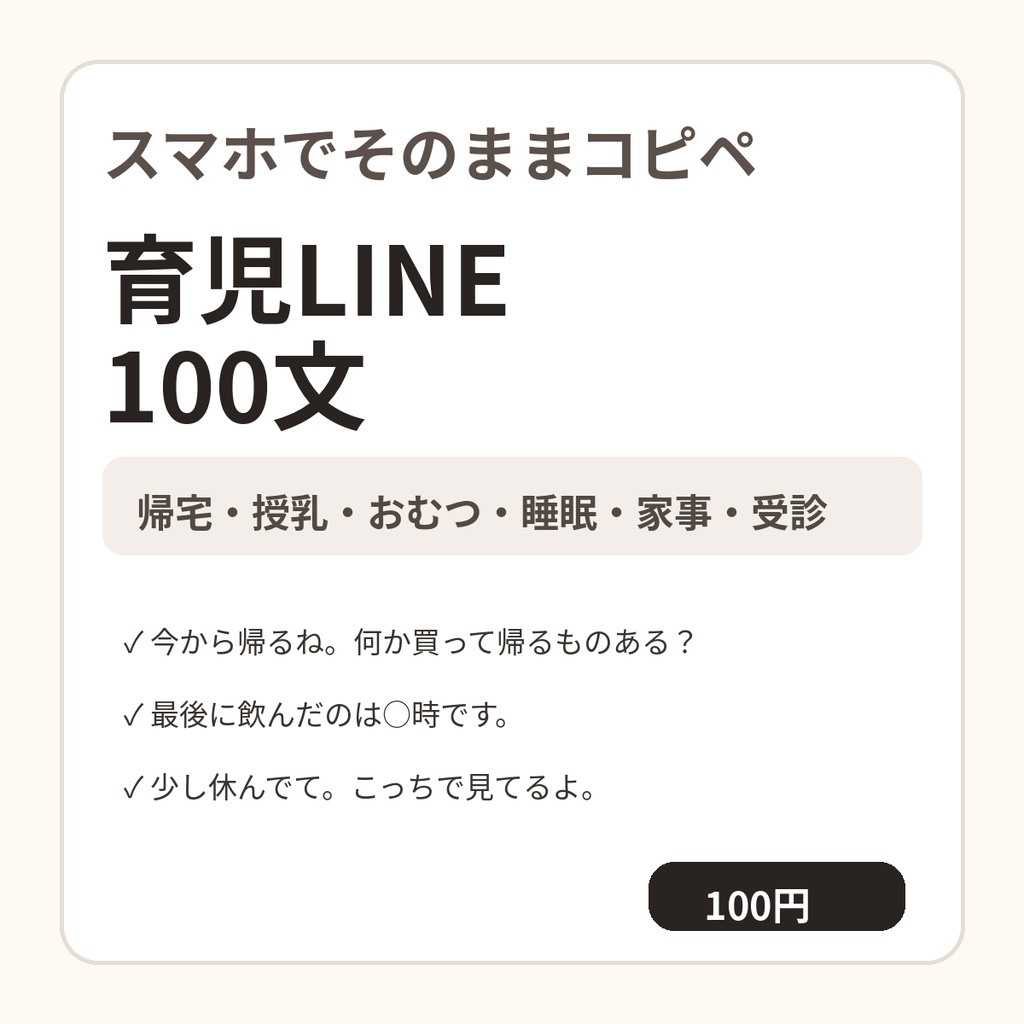 スマホでそのままコピペ

育児LINE
100文

帰宅・授乳・おむつ・睡眠・家事・受診

✓今から帰るね。何か買って帰るものある？

✓最後に飲んだのは○時です。

✓少し休んでて。こっちで見てるよ。

100円