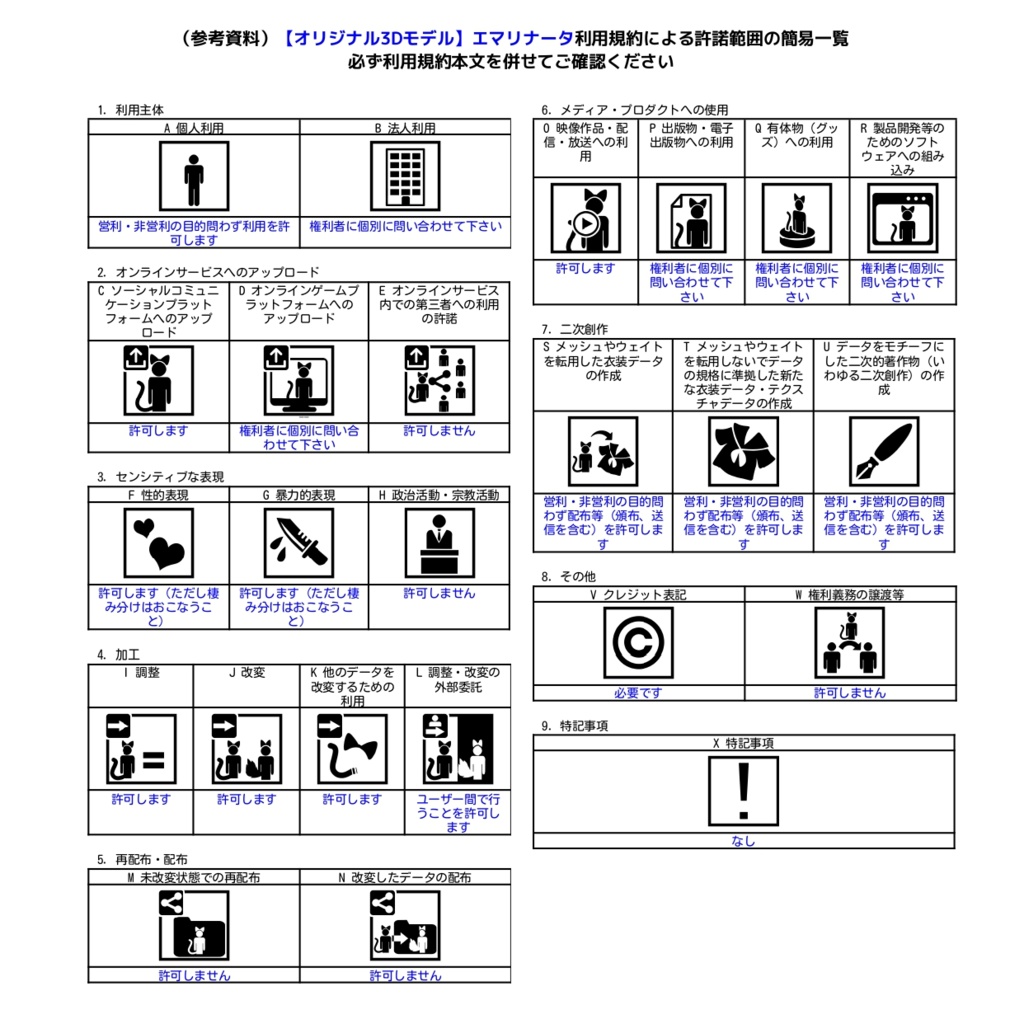 （参考資料）【オリジナル3Dモデル】エマリナータ利用規約による許諾範囲の簡易一覧
必ず利用規約本文を併せてご確認ください

1. 利用主体

| A 個人利用 | B 法人利用 |
|---|---|
| 営利・非営利の目的問わず利用を許可します | 権利者に個別に問い合わせて下さい |

2. オンラインサービスへのアップロード

| C ソーシャルコミュニケーションプラットフォームへのアップロード | D オンラインゲームプラットフォームへのアップロード | E オンラインサービス内での第三者への利用の許諾 |
|---|---|---|
| 許可します | 権利者に個別に問い合わせて下さい | 許可しません |

3. センシティブな表現

| F 性的表現 | G 暴力的表現 | H 政治活動・宗教活動 |
|---|---|---|
| 許可します（ただし棲み分けはおこなうこと） | 許可します（ただし棲み分けはおこなうこと） | 許可しません |

4. 加工

| I 調整 | J 改変 | K 他のデータを改変するための利用 | L 調整・改変の外部委託 |
|---|---|---|---|
| 許可します | 許可します | 許可します | ユーザー間で行うことを許可します |

5. 再配布・配布

| M 未改変状態での再配布 | N 改変したデータの配布 |
|---|---|
| 許可しません | 許可しません |

6. メディア・プロダクトへの使用

| O 映像作品・配信・放送への利用 | P 出版物・電子出版物への利用 | Q 有体物（グッズ）への利用 | R 製品開発等のためのソフトウェアへの組み込み |
|---|---|---|---|
| 許可します | 権利者に個別に問い合わせて下さい | 権利者に個別に問い合わせて下さい | 権利者に個別に問い合わせて下さい |

7. 二次創作

| S メッシュやウェイトを転用した衣装データの作成 | T メッシュやウェイトを転用しないでデータの規格に準拠した新たな衣装データ・テクスチャデータの作成 | U データをモチーフにした二次的著作物（いわゆる二次創作）の作成 |
|---|---|---|
| 営利・非営利の目的問わず配布等（頒布、送信を含む）を許可します | 営利・非営利の目的問わず配布等（頒布、送信を含む）を許可します | 営利・非営利の目的問わず配布等（頒布、送信を含む）を許可します |

8. その他

| V クレジット表記 | W 権利義務の譲渡等 |
|---|---|
| 必要です | 許可しません |

9. 特記事項

| X 特記事項 |
|---|
| なし |