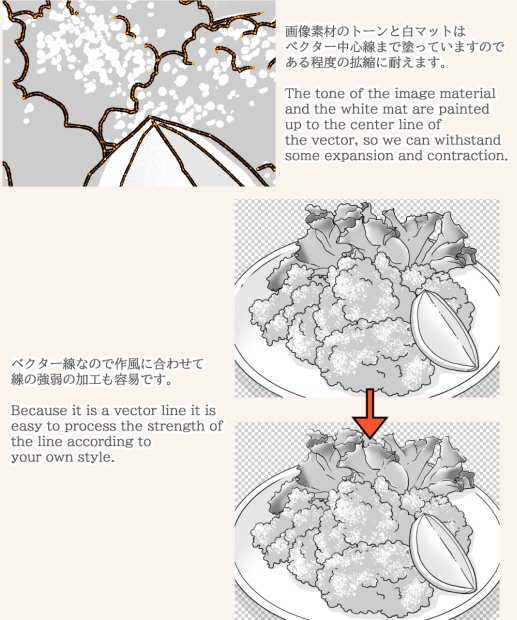 画像素材のトーンと白マットはベクター中心線まで塗っていますのである程度の拡縮に耐えます。

The tone of the image material and the white mat are painted up to the center line of the vector, so we can withstand some expansion and contraction.

ベクター線なので作風に合わせて線の強弱の加工も容易です。

Because it is a vector line it is easy to process the strength of the line according to your own style.