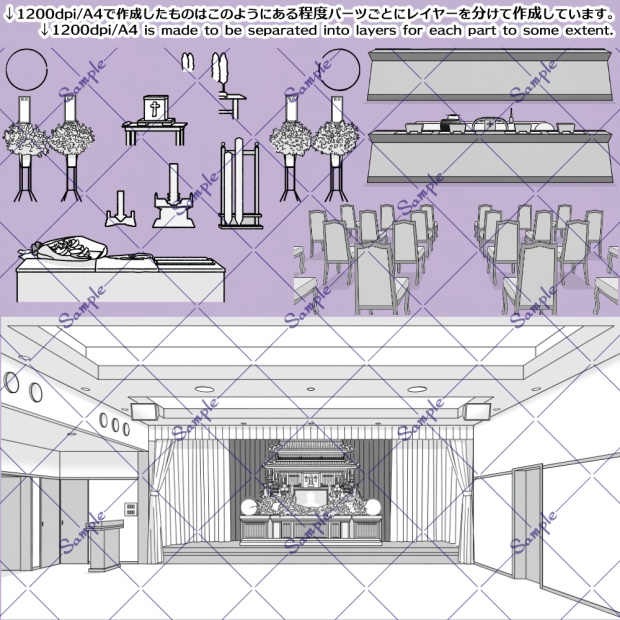 ↓1200dpi/A4で作成したものはこのようにある程度パーツごとにレイヤーを分けて作成しています。
↓1200dpi/A4 is made to be separated into layers for each part to some extent.

Sample Sample Sample Sample Sample Sample Sample Sample Sample Sample Sample Sample Sample Sample