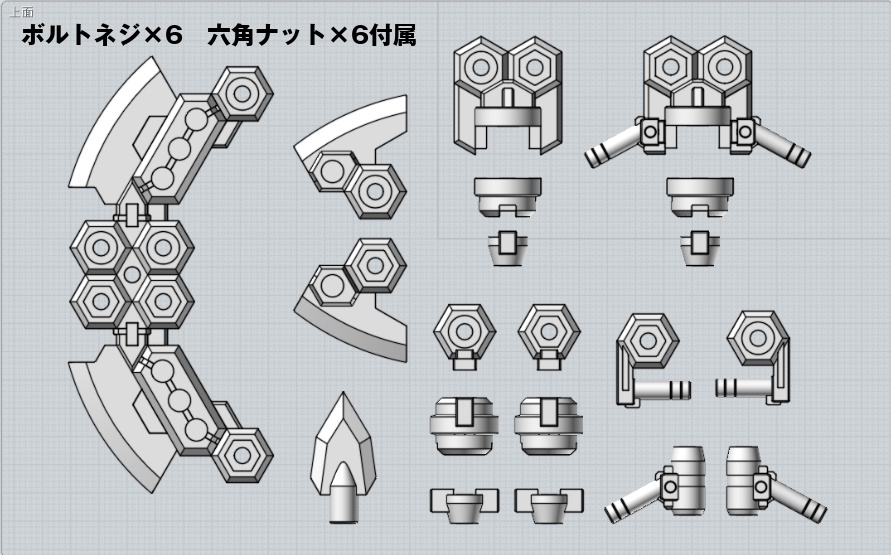 上面

ボルトネジ×6　六角ナット×6付属