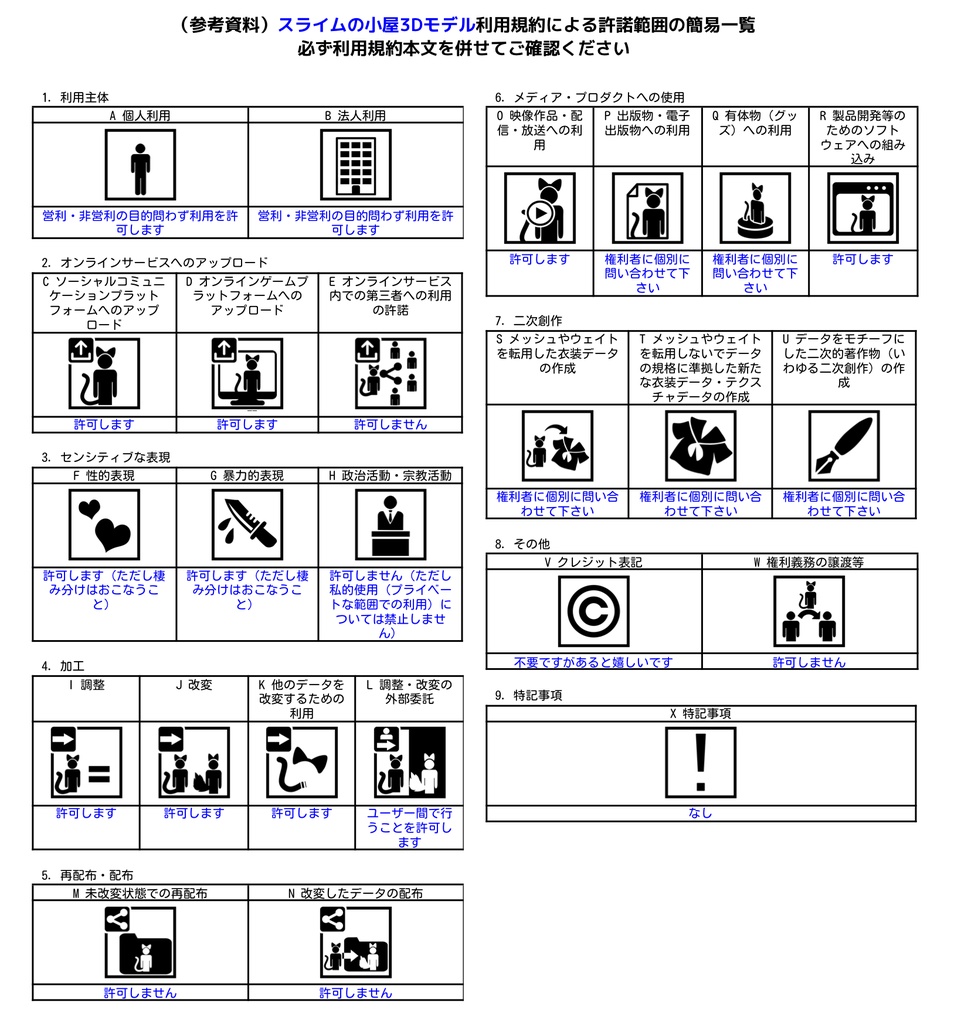 （参考資料）スライムの小屋3Dモデル利用規約による許諾範囲の簡易一覧
必ず利用規約本文を併せてご確認ください

1. 利用主体

| A 個人利用 | B 法人利用 |
|---|---|
| 営利・非営利の目的問わず利用を許可します | 営利・非営利の目的問わず利用を許可します |

2. オンラインサービスへのアップロード

| C ソーシャルコミュニケーションプラットフォームへのアップロード | D オンラインゲームプラットフォームへのアップロード | E オンラインサービス内での第三者への利用の許諾 |
|---|---|---|
| 許可します | 許可します | 許可しません |

3. センシティブな表現

| F 性的表現 | G 暴力的表現 | H 政治活動・宗教活動 |
|---|---|---|
| 許可します（ただし棲み分けはおこなうこと） | 許可します（ただし棲み分けはおこなうこと） | 許可しません（ただし私的使用（プライベートな範囲での利用）については禁止しません） |

4. 加工

| I 調整 | J 改変 | K 他のデータを改変するための利用 | L 調整・改変の外部委託 |
|---|---|---|---|
| 許可します | 許可します | 許可します | ユーザー間で行うことを許可します |

5. 再配布・配布

| M 未改変状態での再配布 | N 改変したデータの配布 |
|---|---|
| 許可しません | 許可しません |

6. メディア・プロダクトへの使用

| O 映像作品・配信・放送への利用 | P 出版物・電子出版物への利用 | Q 有体物（グッズ）への利用 | R 製品開発等のためのソフトウェアへの組み込み |
|---|---|---|---|
| 許可します | 権利者に個別に問い合わせて下さい | 権利者に個別に問い合わせて下さい | 許可します |

7. 二次創作

| S メッシュやウェイトを転用した衣装データの作成 | T メッシュやウェイトを転用しないでデータの規格に準拠した新たな衣装データ・テクスチャデータの作成 | U データをモチーフにした二次的著作物（いわゆる二次創作）の作成 |
|---|---|---|
| 権利者に個別に問い合わせて下さい | 権利者に個別に問い合わせて下さい | 権利者に個別に問い合わせて下さい |

8. その他

| V クレジット表記 | W 権利義務の譲渡等 |
|---|---|
| 不要ですがあると嬉しいです | 許可しません |

9. 特記事項

| X 特記事項 |
|---|
| なし |