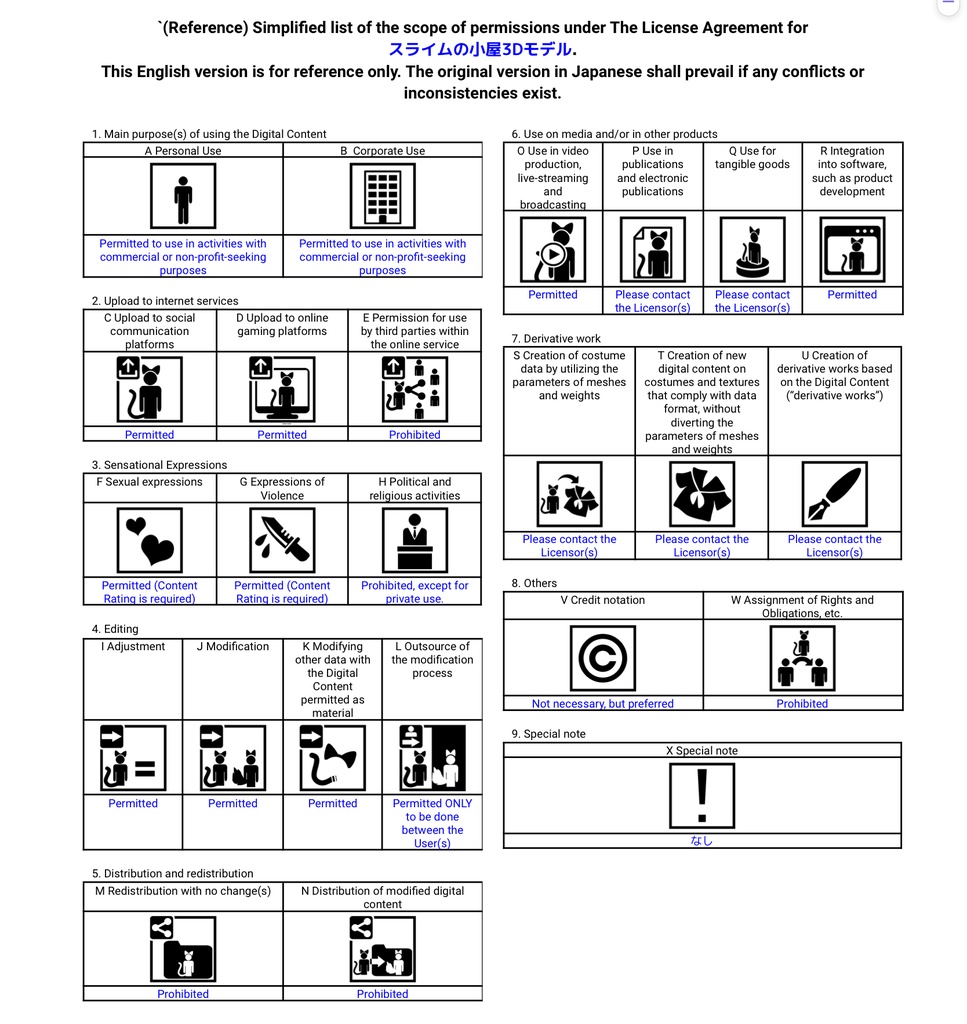 `(Reference) Simplified list of the scope of permissions under The License Agreement for スライムの小屋3Dモデル.
This English version is for reference only. The original version in Japanese shall prevail if any conflicts or inconsistencies exist.

1. Main purpose(s) of using the Digital Content

| A Personal Use | B Corporate Use |
|---|---|
| Permitted to use in activities with commercial or non-profit-seeking purposes | Permitted to use in activities with commercial or non-profit-seeking purposes |

2. Upload to internet services

| C Upload to social communication platforms | D Upload to online gaming platforms | E Permission for use by third parties within the online service |
|---|---|---|
| Permitted | Permitted | Prohibited |

3. Sensational Expressions

| F Sexual expressions | G Expressions of Violence | H Political and religious activities |
|---|---|---|
| Permitted (Content Rating is required) | Permitted (Content Rating is required) | Prohibited, except for private use. |

4. Editing

| I Adjustment | J Modification | K Modifying other data with the Digital Content permitted as material | L Outsource of the modification process |
|---|---|---|---|
| Permitted | Permitted | Permitted | Permitted ONLY to be done between the User(s) |

5. Distribution and redistribution

| M Redistribution with no change(s) | N Distribution of modified digital content |
|---|---|
| Prohibited | Prohibited |

6. Use on media and/or in other products

| O Use in video production, live-streaming and broadcasting | P Use in publications and electronic publications | Q Use for tangible goods | R Integration into software, such as product development |
|---|---|---|---|
| Permitted | Please contact the Licensor(s) | Please contact the Licensor(s) | Permitted |

7. Derivative work

| S Creation of costume data by utilizing the parameters of meshes and weights | T Creation of new digital content on costumes and textures that comply with data format, without diverting the parameters of meshes and weights | U Creation of derivative works based on the Digital Content ("derivative works") |
|---|---|---|
| Please contact the Licensor(s) | Please contact the Licensor(s) | Please contact the Licensor(s) |

8. Others

| V Credit notation | W Assignment of Rights and Obligations, etc. |
|---|---|
| Not necessary, but preferred | Prohibited |

9. Special note

| X Special note |
|---|
| なし |