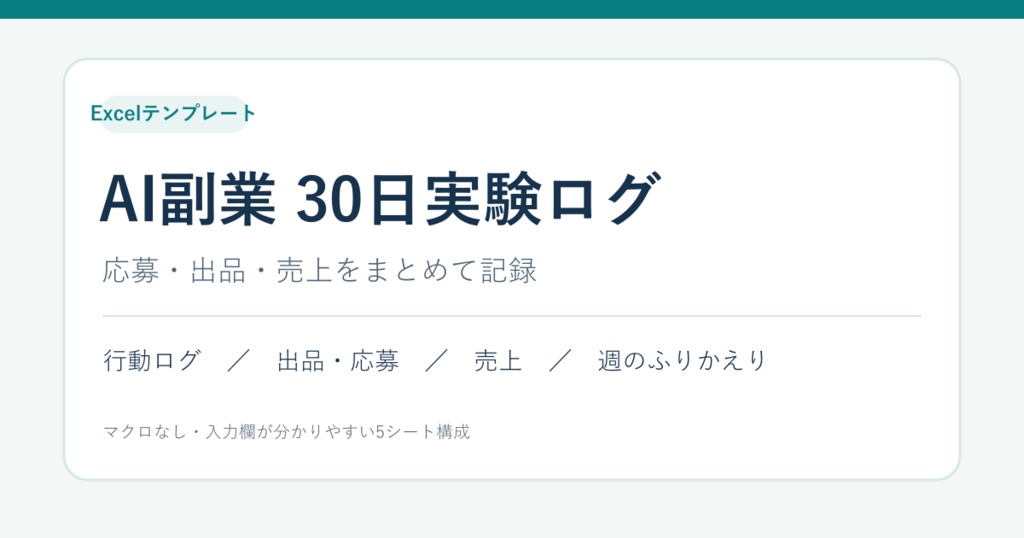 Excelテンプレート

AI副業 30日実験ログ

応募・出品・売上をまとめて記録

行動ログ ／ 出品・応募 ／ 売上 ／ 週のふりかえり

マクロなし・入力欄が分かりやすい5シート構成