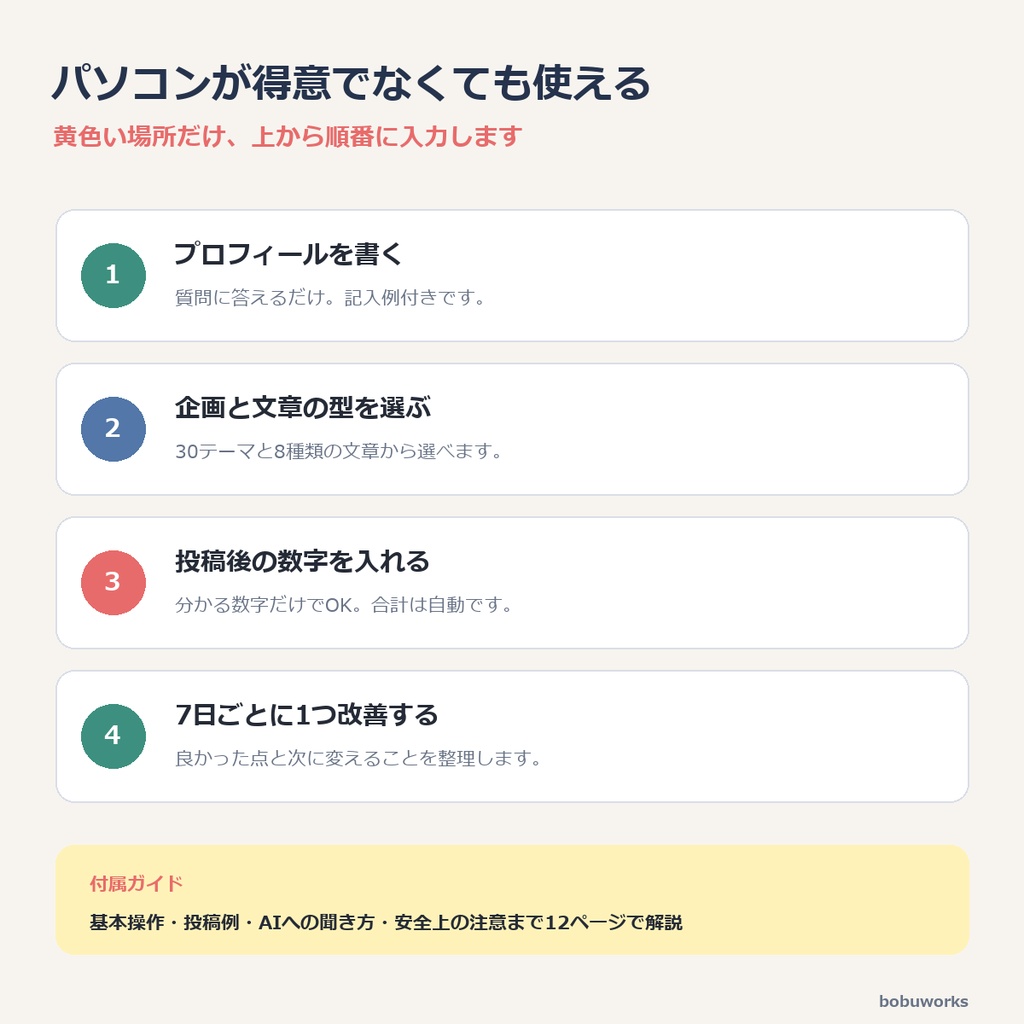 パソコンが得意でなくても使える

黄色い場所だけ、上から順番に入力します

1

プロフィールを書く

質問に答えるだけ。記入例付きです。

2

企画と文章の型を選ぶ

30テーマと8種類の文章から選べます。

3

投稿後の数字を入れる

分かる数字だけでOK。合計は自動です。

4

7日ごとに1つ改善する

良かった点と次に変えることを整理します。

付属ガイド

基本操作・投稿例・AIへの聞き方・安全上の注意まで12ページで解説

bobuworks