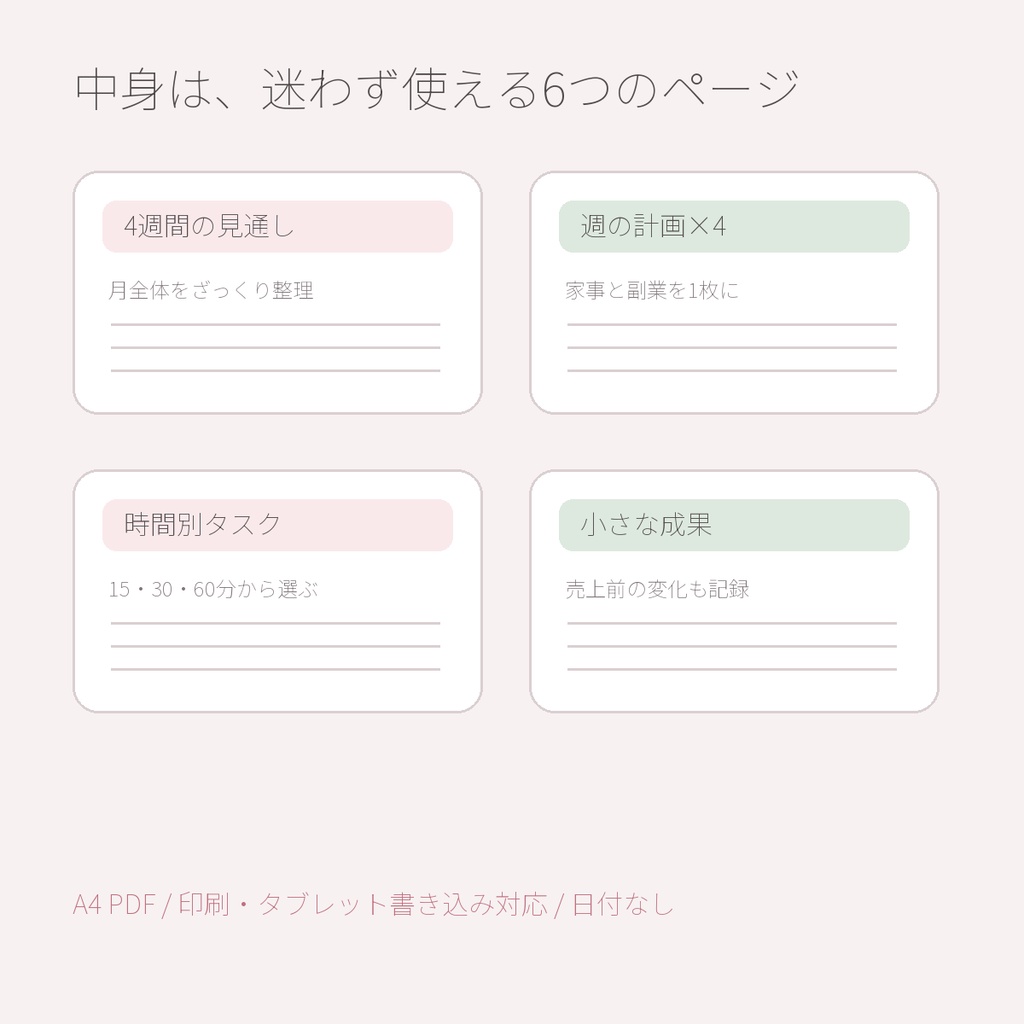 中身は、迷わず使える6つのページ

4週間の見通し

月全体をざっくり整理

週の計画×4

家事と副業を1枚に

時間別タスク

15・30・60分から選ぶ

小さな成果

売上前の変化も記録

A4 PDF / 印刷・タブレット書き込み対応 / 日付なし