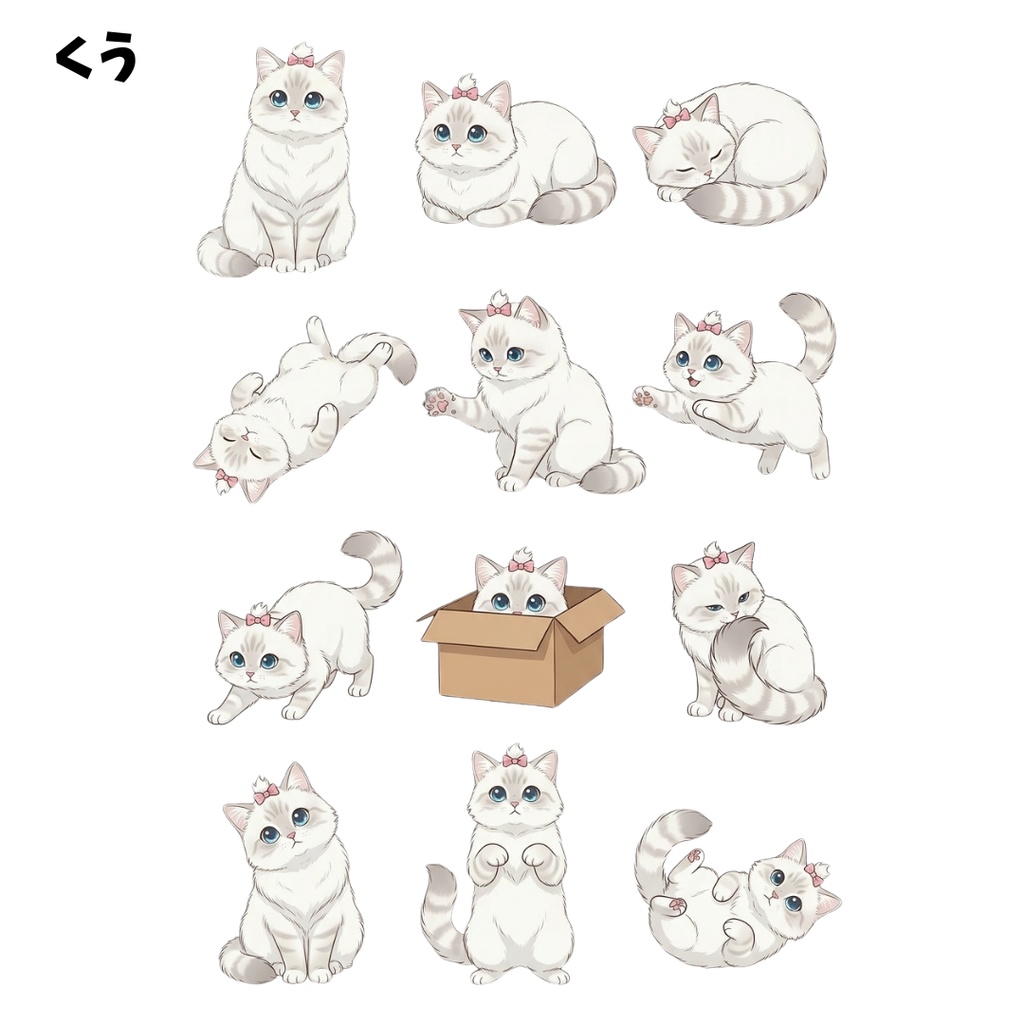 くう