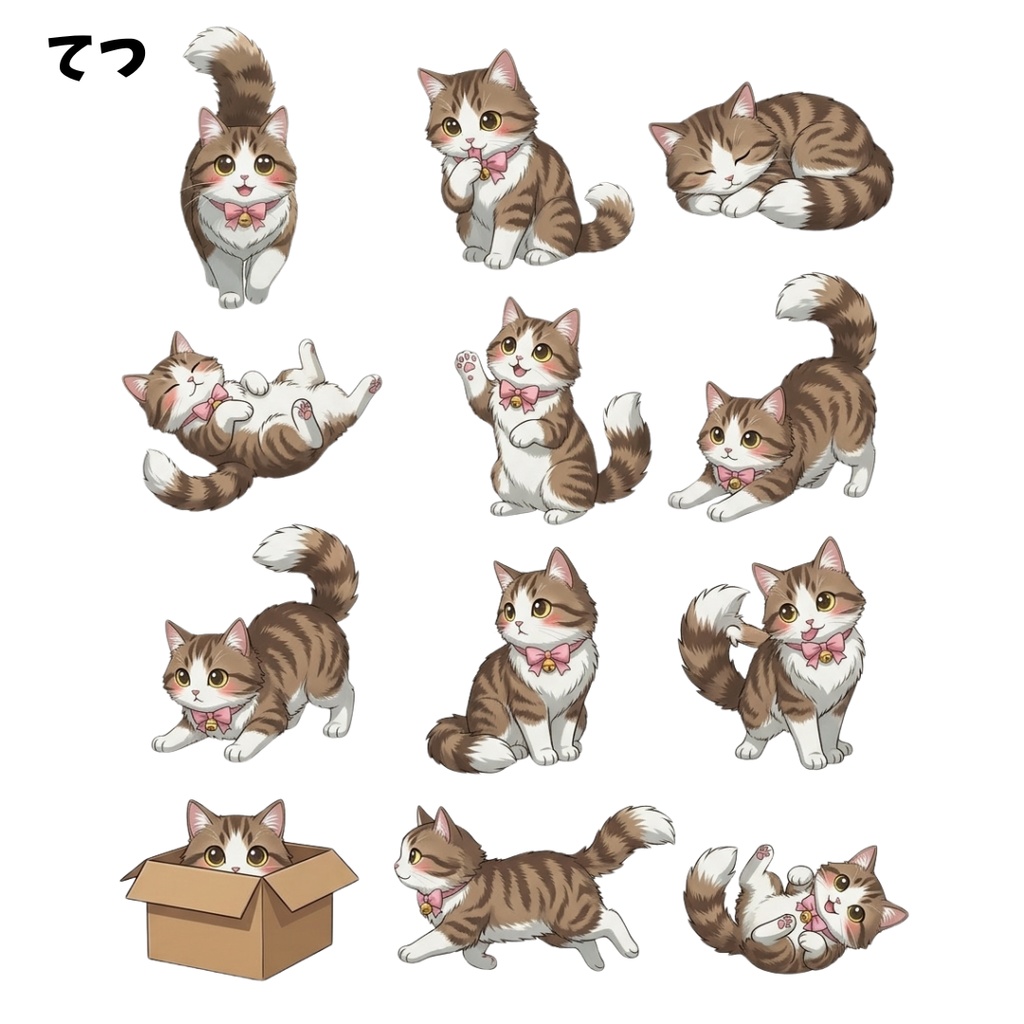 てつ