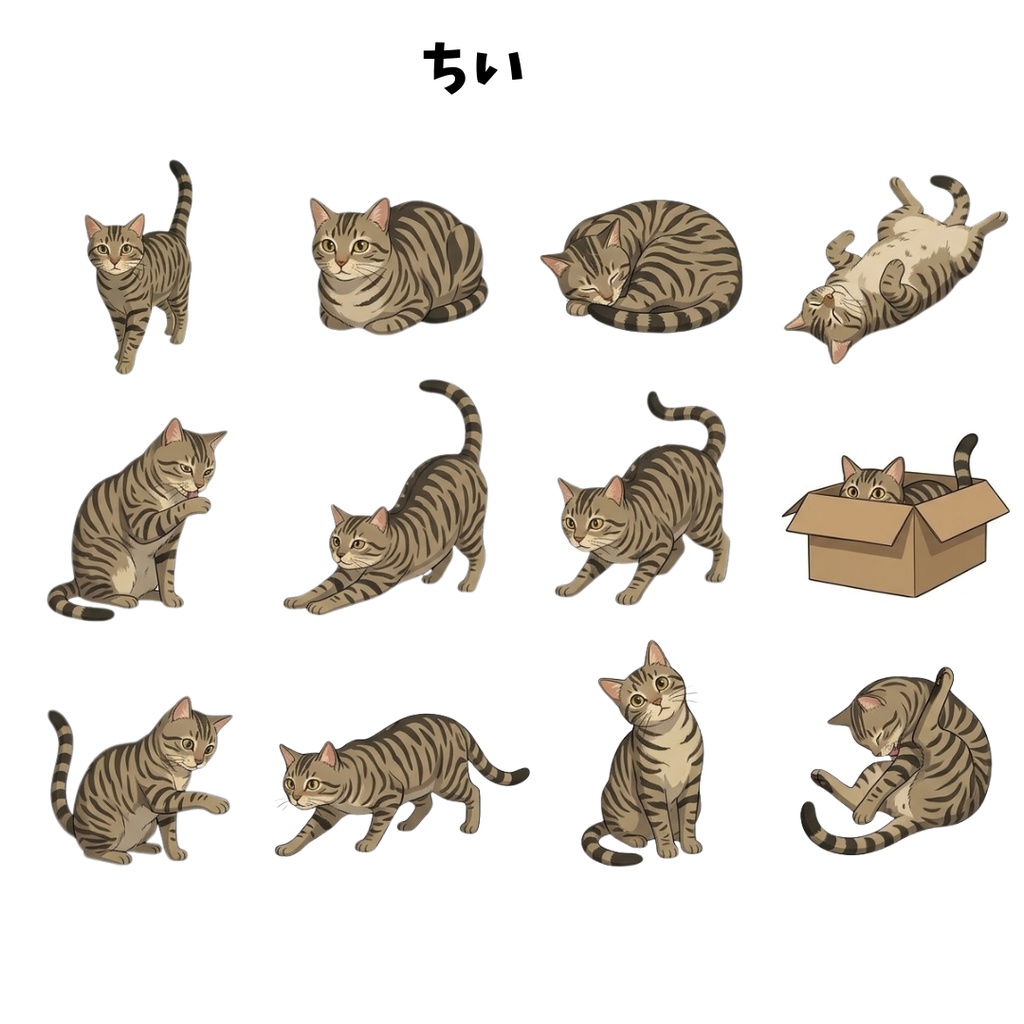 ちい