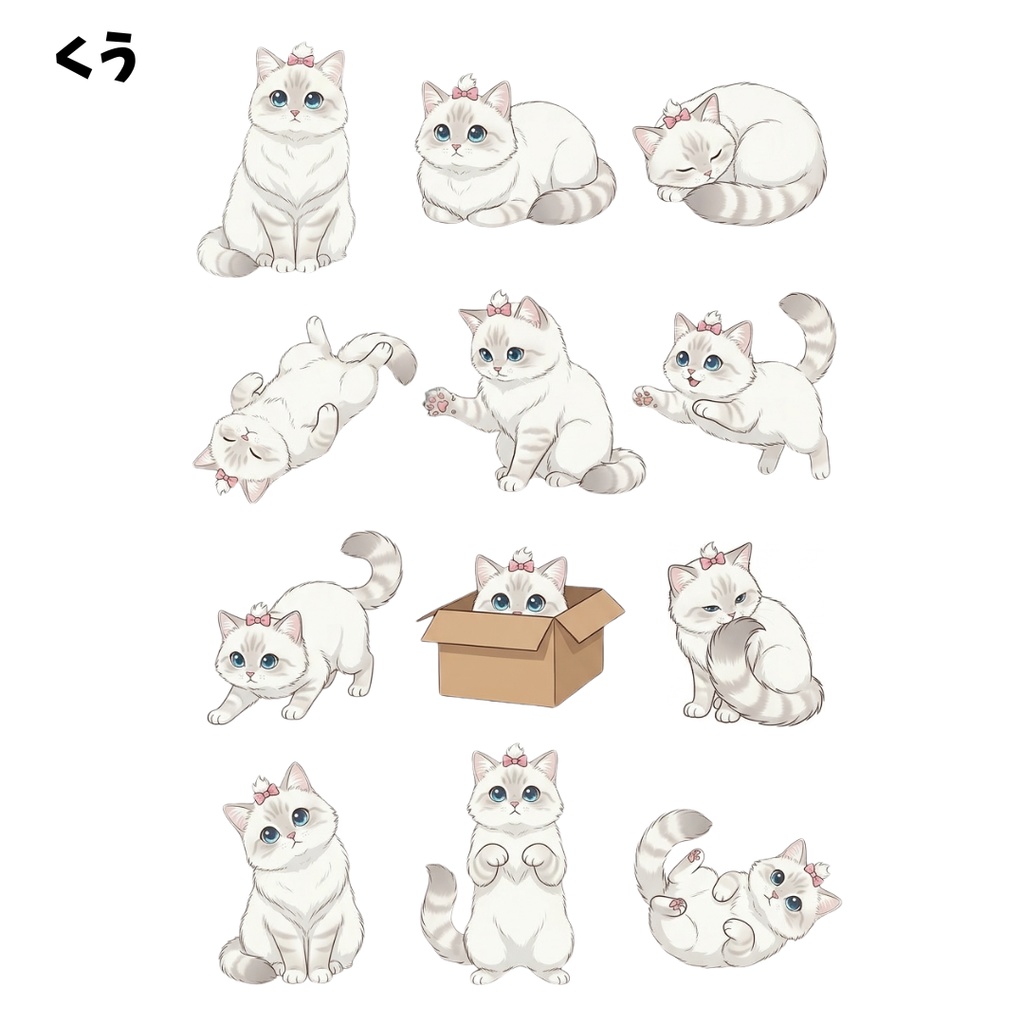 くう