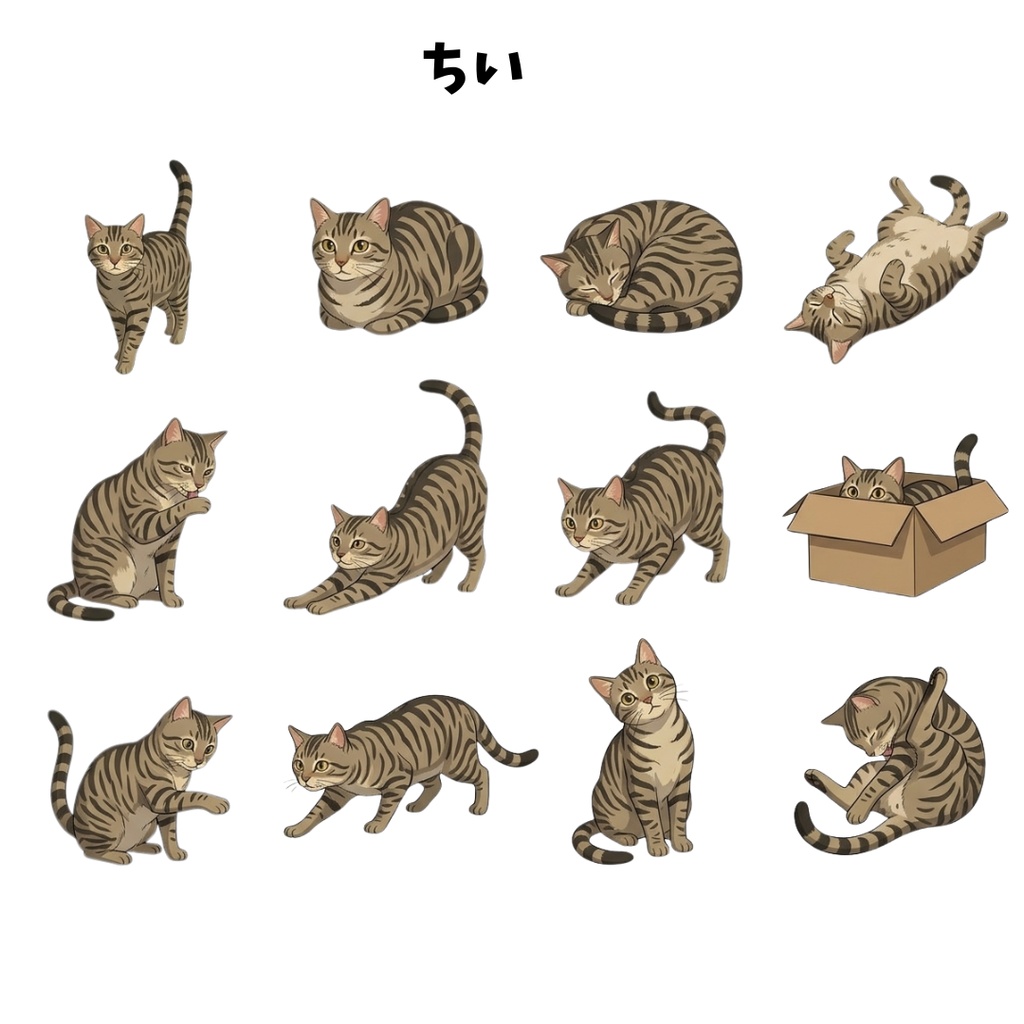 ちい