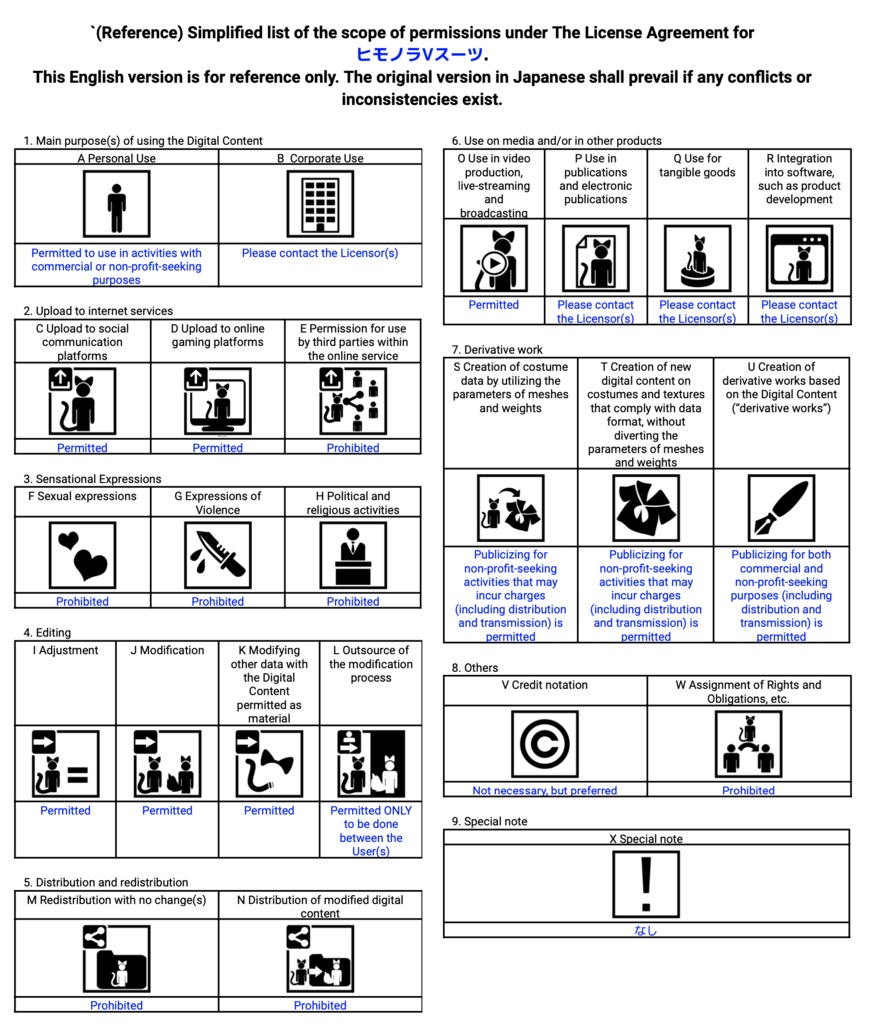 `(Reference) Simplified list of the scope of permissions under The License Agreement for ヒモノラVスーツ.
This English version is for reference only. The original version in Japanese shall prevail if any conflicts or inconsistencies exist.

1. Main purpose(s) of using the Digital Content

| A Personal Use | B Corporate Use |
|---|---|
| Permitted to use in activities with commercial or non-profit-seeking purposes | Please contact the Licensor(s) |

2. Upload to internet services

| C Upload to social communication platforms | D Upload to online gaming platforms | E Permission for use by third parties within the online service |
|---|---|---|
| Permitted | Permitted | Prohibited |

3. Sensational Expressions

| F Sexual expressions | G Expressions of Violence | H Political and religious activities |
|---|---|---|
| Prohibited | Prohibited | Prohibited |

4. Editing

| I Adjustment | J Modification | K Modifying other data with the Digital Content permitted as material | L Outsource of the modification process |
|---|---|---|---|
| Permitted | Permitted | Permitted | Permitted ONLY to be done between the User(s) |

5. Distribution and redistribution

| M Redistribution with no change(s) | N Distribution of modified digital content |
|---|---|
| Prohibited | Prohibited |

6. Use on media and/or in other products

| O Use in video production, live-streaming and broadcasting | P Use in publications and electronic publications | Q Use for tangible goods | R Integration into software, such as product development |
|---|---|---|---|
| Permitted | Please contact the Licensor(s) | Please contact the Licensor(s) | Please contact the Licensor(s) |

7. Derivative work

| S Creation of costume data by utilizing the parameters of meshes and weights | T Creation of new digital content on costumes and textures that comply with data format, without diverting the parameters of meshes and weights | U Creation of derivative works based on the Digital Content ("derivative works") |
|---|---|---|
| Publicizing for non-profit-seeking activities that may incur charges (including distribution and transmission) is permitted | Publicizing for non-profit-seeking activities that may incur charges (including distribution and transmission) is permitted | Publicizing for both commercial and non-profit-seeking purposes (including distribution and transmission) is permitted |

8. Others

| V Credit notation | W Assignment of Rights and Obligations, etc. |
|---|---|
| Not necessary, but preferred | Prohibited |

9. Special note

| X Special note |
|---|
| なし |