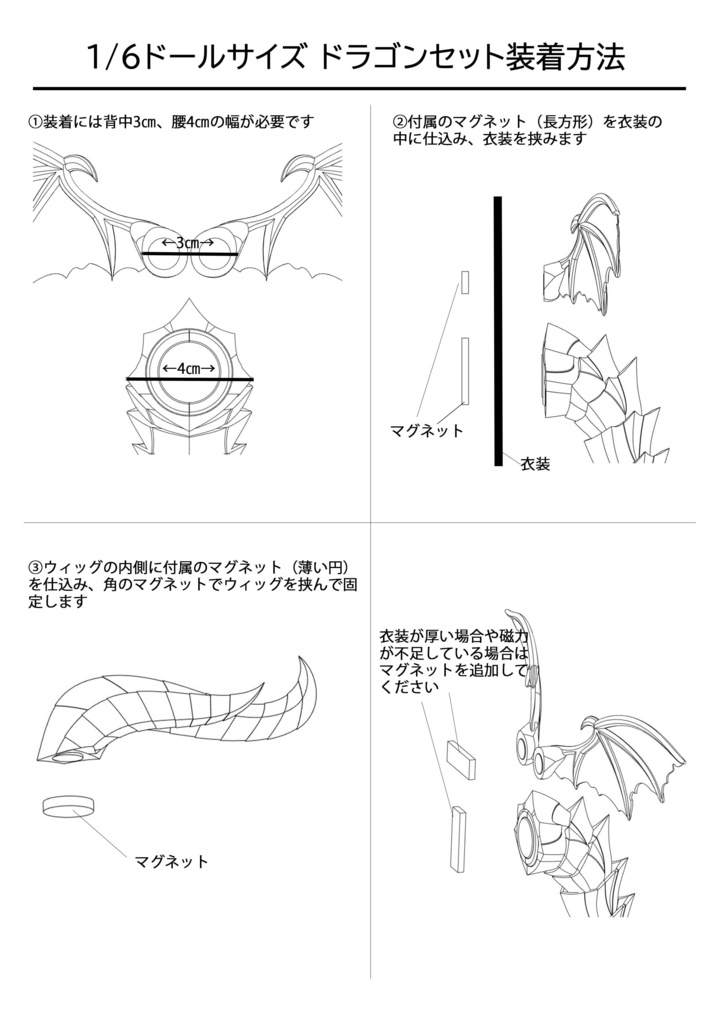 1/6ドールサイズ ドラゴンセット装着方法

①装着には背中3㎝、腰4㎝の幅が必要です

←3㎝→

←4㎝→

②付属のマグネット（長方形）を衣装の中に仕込み、衣装を挟みます

マグネット

衣装

③ウィッグの内側に付属のマグネット（薄い円）を仕込み、角のマグネットでウィッグを挟んで固定します

マグネット

衣装が厚い場合や磁力が不足している場合はマグネットを追加してください