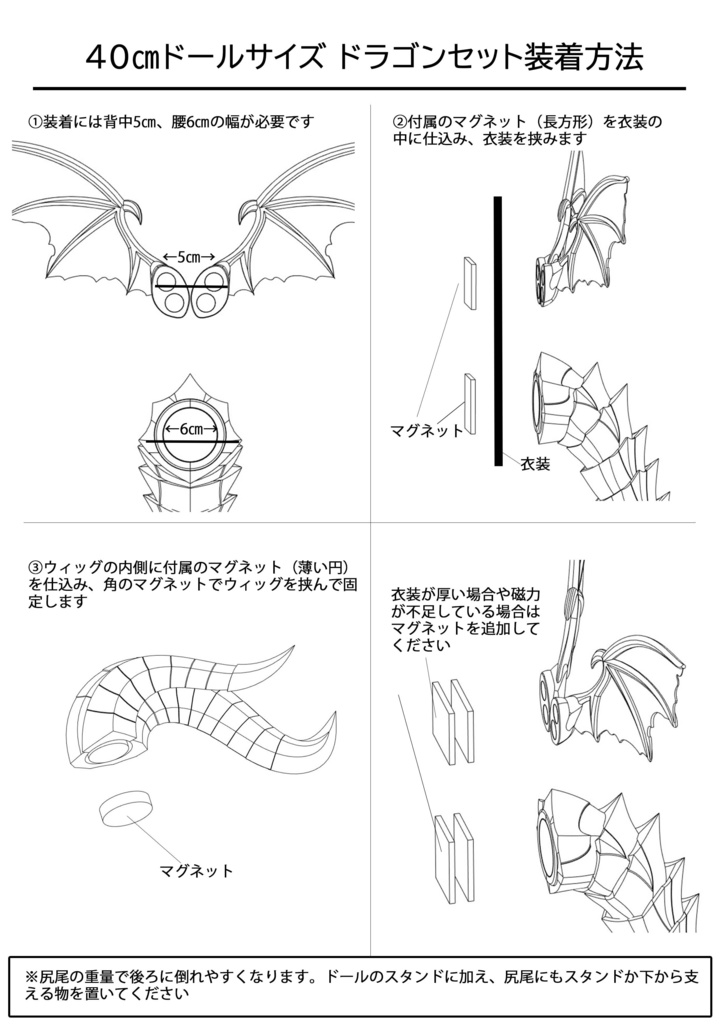 40㎝ドールサイズ ドラゴンセット装着方法

①装着には背中5㎝、腰6㎝の幅が必要です

←5㎝→

←6㎝→

②付属のマグネット（長方形）を衣装の中に仕込み、衣装を挟みます

マグネット

衣装

③ウィッグの内側に付属のマグネット（薄い円）を仕込み、角のマグネットでウィッグを挟んで固定します

マグネット

衣装が厚い場合や磁力が不足している場合はマグネットを追加してください

※尻尾の重量で後ろに倒れやすくなります。ドールのスタンドに加え、尻尾にもスタンドか下から支える物を置いてください