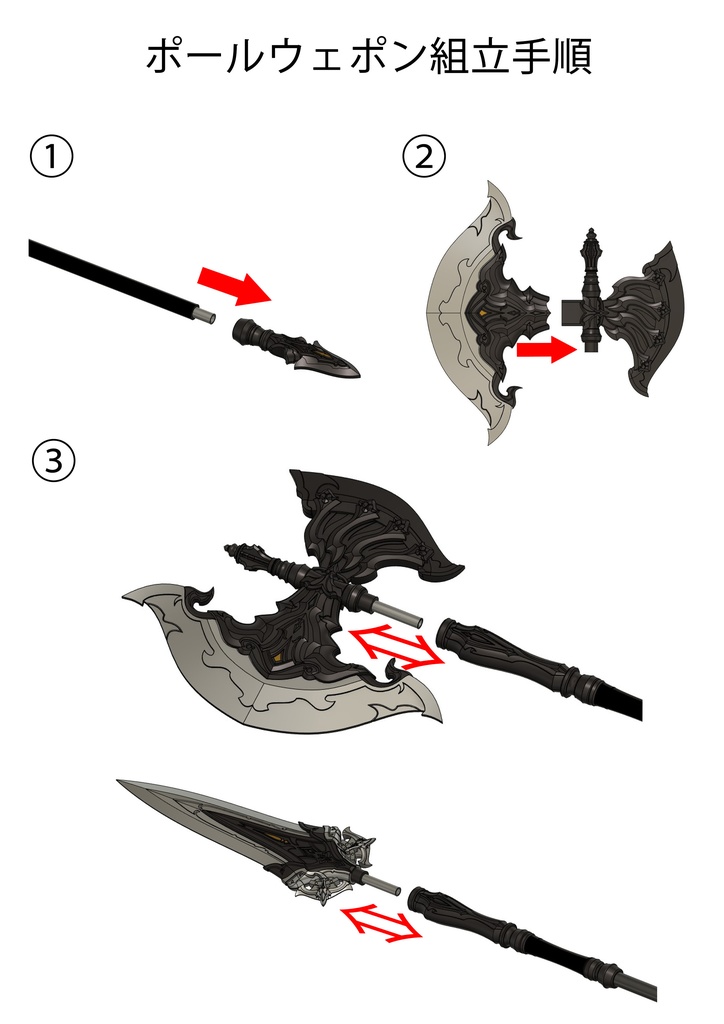 ポールウェポン組立手順

①

②

③