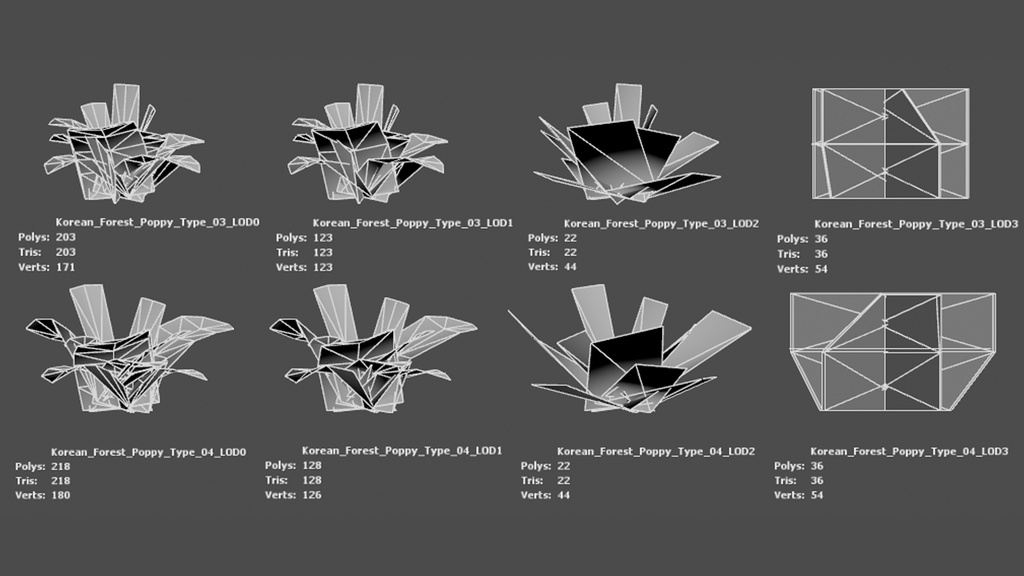 Korean_Forest_Poppy_Type_03_LOD0
Polys: 203
Tris: 203
Verts: 171

Korean_Forest_Poppy_Type_03_LOD1
Polys: 123
Tris: 123
Verts: 123

Korean_Forest_Poppy_Type_03_LOD2
Polys: 22
Tris: 22
Verts: 44

Korean_Forest_Poppy_Type_03_LOD3
Polys: 36
Tris: 36
Verts: 54

Korean_Forest_Poppy_Type_04_LOD0
Polys: 218
Tris: 218
Verts: 180

Korean_Forest_Poppy_Type_04_LOD1
Polys: 128
Tris: 128
Verts: 126

Korean_Forest_Poppy_Type_04_LOD2
Polys: 22
Tris: 22
Verts: 44

Korean_Forest_Poppy_Type_04_LOD3
Polys: 36
Tris: 36
Verts: 54