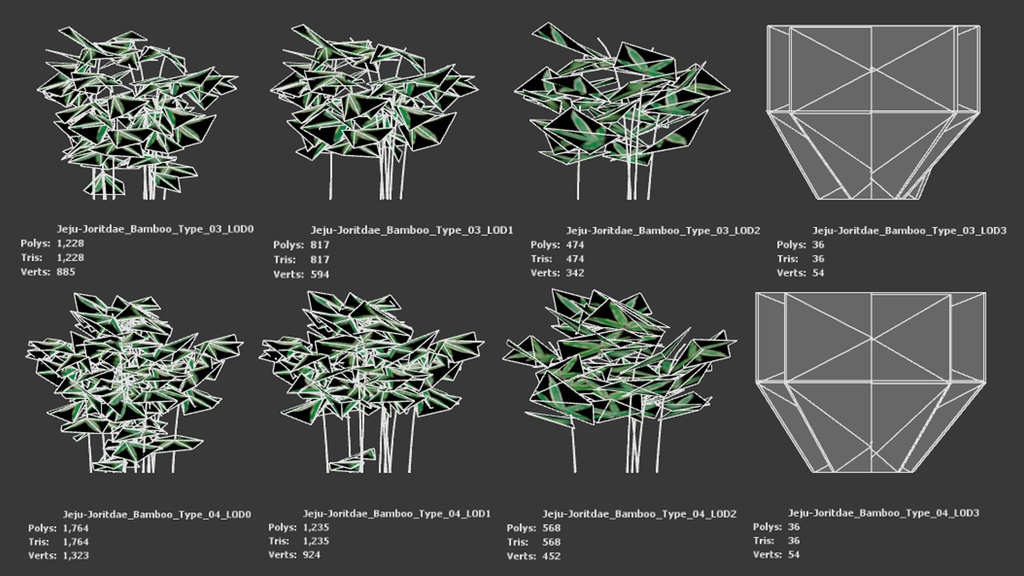 Jeju-Joritdae_Bamboo_Type_03_LOD0
Polys: 1,228
Tris: 1,228
Verts: 885

Jeju-Joritdae_Bamboo_Type_03_LOD1
Polys: 817
Tris: 817
Verts: 594

Jeju-Joritdae_Bamboo_Type_03_LOD2
Polys: 474
Tris: 474
Verts: 342

Jeju-Joritdae_Bamboo_Type_03_LOD3
Polys: 36
Tris: 36
Verts: 54

Jeju-Joritdae_Bamboo_Type_04_LOD0
Polys: 1,764
Tris: 1,764
Verts: 1,323

Jeju-Joritdae_Bamboo_Type_04_LOD1
Polys: 1,235
Tris: 1,235
Verts: 924

Jeju-Joritdae_Bamboo_Type_04_LOD2
Polys: 568
Tris: 568
Verts: 452

Jeju-Joritdae_Bamboo_Type_04_LOD3
Polys: 36
Tris: 36
Verts: 54