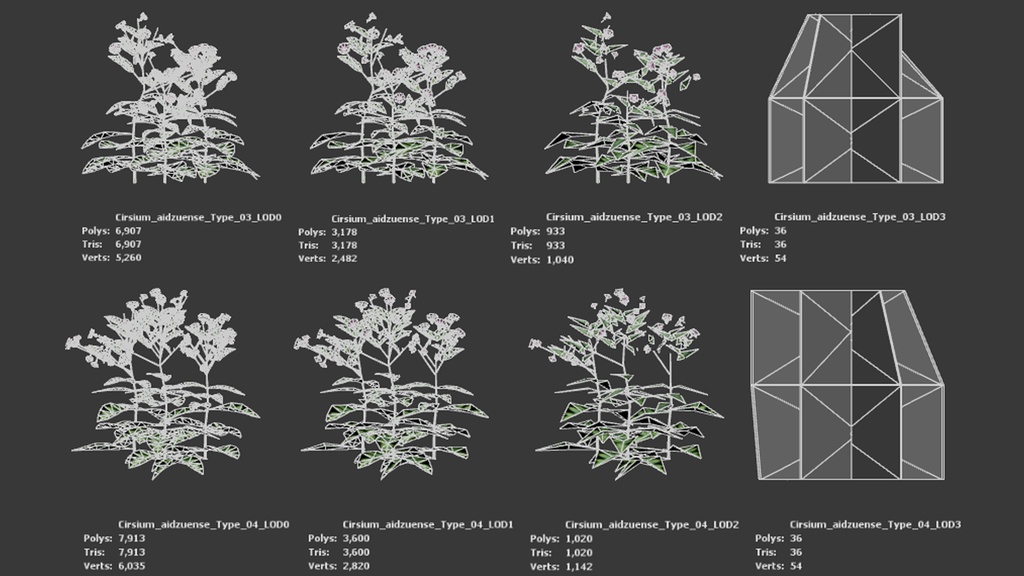 Cirsium_aidzuense_Type_03_LOD0
Polys: 6,907
Tris: 6,907
Verts: 5,260

Cirsium_aidzuense_Type_03_LOD1
Polys: 3,178
Tris: 3,178
Verts: 2,482

Cirsium_aidzuense_Type_03_LOD2
Polys: 933
Tris: 933
Verts: 1,040

Cirsium_aidzuense_Type_03_LOD3
Polys: 36
Tris: 36
Verts: 54

Cirsium_aidzuense_Type_04_LOD0
Polys: 7,913
Tris: 7,913
Verts: 6,035

Cirsium_aidzuense_Type_04_LOD1
Polys: 3,600
Tris: 3,600
Verts: 2,820

Cirsium_aidzuense_Type_04_LOD2
Polys: 1,020
Tris: 1,020
Verts: 1,142

Cirsium_aidzuense_Type_04_LOD3
Polys: 36
Tris: 36
Verts: 54