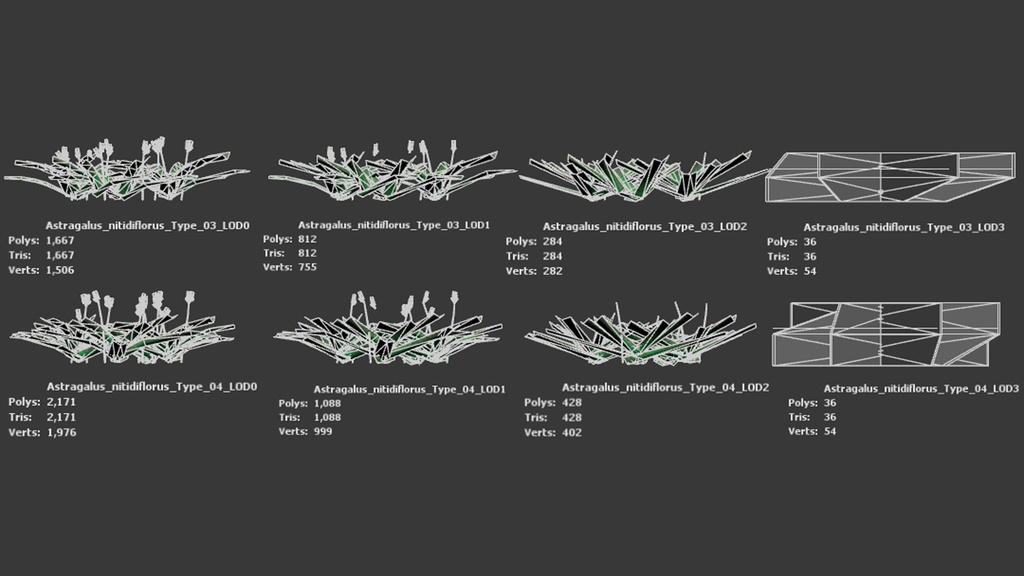 Astragalus_nitidiflorus_Type_03_LOD0
Polys: 1,667
Tris: 1,667
Verts: 1,506

Astragalus_nitidiflorus_Type_03_LOD1
Polys: 812
Tris: 812
Verts: 755

Astragalus_nitidiflorus_Type_03_LOD2
Polys: 284
Tris: 284
Verts: 282

Astragalus_nitidiflorus_Type_03_LOD3
Polys: 36
Tris: 36
Verts: 54

Astragalus_nitidiflorus_Type_04_LOD0
Polys: 2,171
Tris: 2,171
Verts: 1,976

Astragalus_nitidiflorus_Type_04_LOD1
Polys: 1,088
Tris: 1,088
Verts: 999

Astragalus_nitidiflorus_Type_04_LOD2
Polys: 428
Tris: 428
Verts: 402

Astragalus_nitidiflorus_Type_04_LOD3
Polys: 36
Tris: 36
Verts: 54