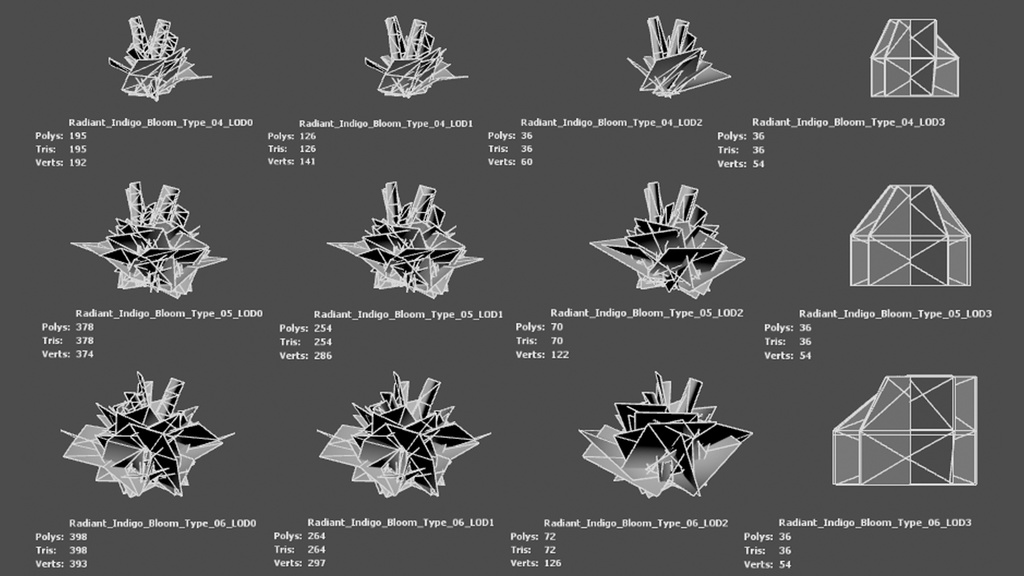 Radiant_Indigo_Bloom_Type_04_LOD0
Polys: 195
Tris: 195
Verts: 192

Radiant_Indigo_Bloom_Type_04_LOD1
Polys: 126
Tris: 126
Verts: 141

Radiant_Indigo_Bloom_Type_04_LOD2
Polys: 36
Tris: 36
Verts: 60

Radiant_Indigo_Bloom_Type_04_LOD3
Polys: 36
Tris: 36
Verts: 54

Radiant_Indigo_Bloom_Type_05_LOD0
Polys: 378
Tris: 378
Verts: 374

Radiant_Indigo_Bloom_Type_05_LOD1
Polys: 254
Tris: 254
Verts: 286

Radiant_Indigo_Bloom_Type_05_LOD2
Polys: 70
Tris: 70
Verts: 122

Radiant_Indigo_Bloom_Type_05_LOD3
Polys: 36
Tris: 36
Verts: 54

Radiant_Indigo_Bloom_Type_06_LOD0
Polys: 398
Tris: 398
Verts: 393

Radiant_Indigo_Bloom_Type_06_LOD1
Polys: 264
Tris: 264
Verts: 297

Radiant_Indigo_Bloom_Type_06_LOD2
Polys: 72
Tris: 72
Verts: 126

Radiant_Indigo_Bloom_Type_06_LOD3
Polys: 36
Tris: 36
Verts: 54