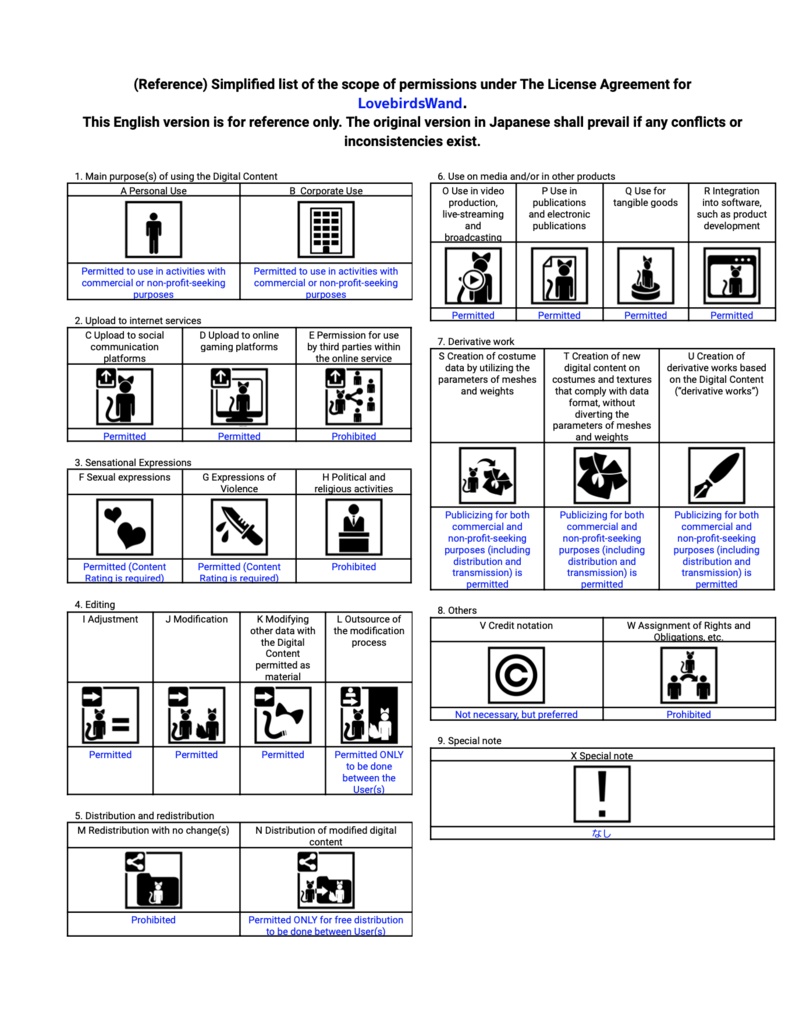 (Reference) Simplified list of the scope of permissions under The License Agreement for LovebirdsWand.
This English version is for reference only. The original version in Japanese shall prevail if any conflicts or inconsistencies exist.

1. Main purpose(s) of using the Digital Content

| A Personal Use | B Corporate Use |
|---|---|
| Permitted to use in activities with commercial or non-profit-seeking purposes | Permitted to use in activities with commercial or non-profit-seeking purposes |

2. Upload to internet services

| C Upload to social communication platforms | D Upload to online gaming platforms | E Permission for use by third parties within the online service |
|---|---|---|
| Permitted | Permitted | Prohibited |

3. Sensational Expressions

| F Sexual expressions | G Expressions of Violence | H Political and religious activities |
|---|---|---|
| Permitted (Content Rating is required) | Permitted (Content Rating is required) | Prohibited |

4. Editing

| I Adjustment | J Modification | K Modifying other data with the Digital Content permitted as material | L Outsource of the modification process |
|---|---|---|---|
| Permitted | Permitted | Permitted | Permitted ONLY to be done between the User(s) |

5. Distribution and redistribution

| M Redistribution with no change(s) | N Distribution of modified digital content |
|---|---|
| Prohibited | Permitted ONLY for free distribution to be done between User(s) |

6. Use on media and/or in other products

| O Use in video production, live-streaming and broadcasting | P Use in publications and electronic publications | Q Use for tangible goods | R Integration into software, such as product development |
|---|---|---|---|
| Permitted | Permitted | Permitted | Permitted |

7. Derivative work

| S Creation of costume data by utilizing the parameters of meshes and weights | T Creation of new digital content on costumes and textures that comply with data format, without diverting the parameters of meshes and weights | U Creation of derivative works based on the Digital Content ("derivative works") |
|---|---|---|
| Publicizing for both commercial and non-profit-seeking purposes (including distribution and transmission) is permitted | Publicizing for both commercial and non-profit-seeking purposes (including distribution and transmission) is permitted | Publicizing for both commercial and non-profit-seeking purposes (including distribution and transmission) is permitted |

8. Others

| V Credit notation | W Assignment of Rights and Obligations, etc. |
|---|---|
| Not necessary, but preferred | Prohibited |

9. Special note

| X Special note |
|---|
| なし |