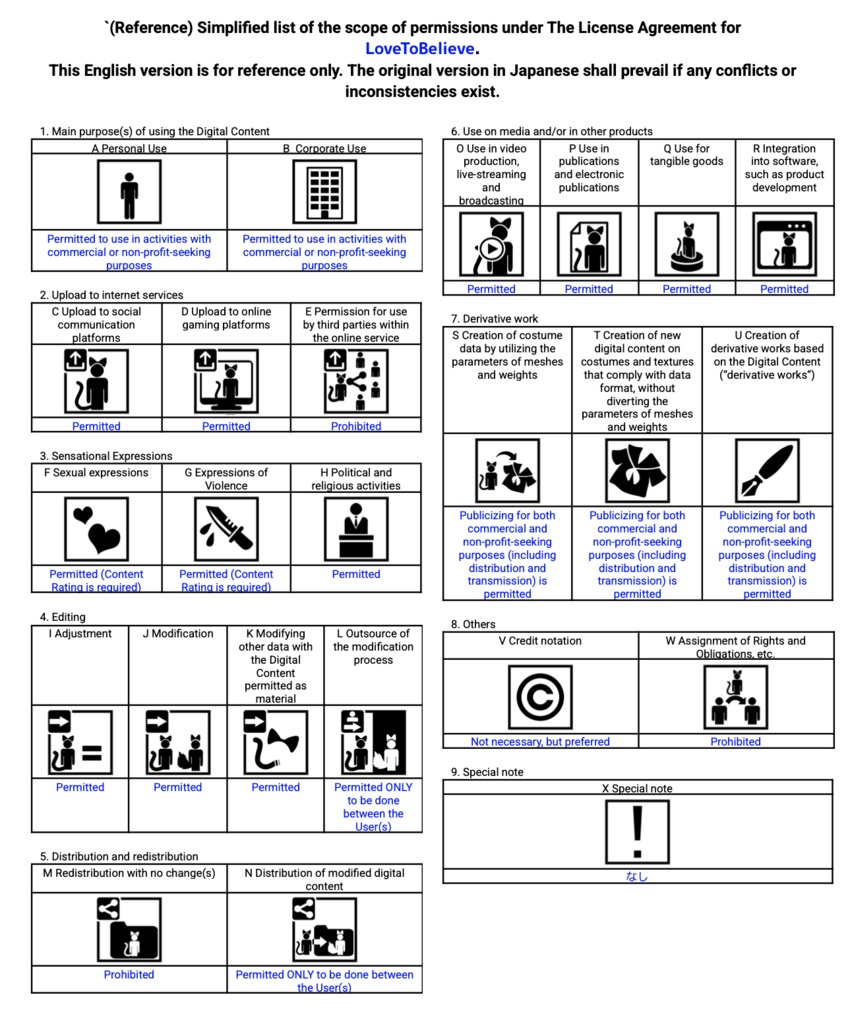 `(Reference) Simplified list of the scope of permissions under The License Agreement for LoveToBelieve.
This English version is for reference only. The original version in Japanese shall prevail if any conflicts or inconsistencies exist.

1. Main purpose(s) of using the Digital Content

| A Personal Use | B Corporate Use |
|---|---|
| Permitted to use in activities with commercial or non-profit-seeking purposes | Permitted to use in activities with commercial or non-profit-seeking purposes |

2. Upload to internet services

| C Upload to social communication platforms | D Upload to online gaming platforms | E Permission for use by third parties within the online service |
|---|---|---|
| Permitted | Permitted | Prohibited |

3. Sensational Expressions

| F Sexual expressions | G Expressions of Violence | H Political and religious activities |
|---|---|---|
| Permitted (Content Rating is required) | Permitted (Content Rating is required) | Permitted |

4. Editing

| I Adjustment | J Modification | K Modifying other data with the Digital Content permitted as material | L Outsource of the modification process |
|---|---|---|---|
| Permitted | Permitted | Permitted | Permitted ONLY to be done between the User(s) |

5. Distribution and redistribution

| M Redistribution with no change(s) | N Distribution of modified digital content |
|---|---|
| Prohibited | Permitted ONLY to be done between the User(s) |

6. Use on media and/or in other products

| O Use in video production, live-streaming and broadcasting | P Use in publications and electronic publications | Q Use for tangible goods | R Integration into software, such as product development |
|---|---|---|---|
| Permitted | Permitted | Permitted | Permitted |

7. Derivative work

| S Creation of costume data by utilizing the parameters of meshes and weights | T Creation of new digital content on costumes and textures that comply with data format, without diverting the parameters of meshes and weights | U Creation of derivative works based on the Digital Content ("derivative works") |
|---|---|---|
| Publicizing for both commercial and non-profit-seeking purposes (including distribution and transmission) is permitted | Publicizing for both commercial and non-profit-seeking purposes (including distribution and transmission) is permitted | Publicizing for both commercial and non-profit-seeking purposes (including distribution and transmission) is permitted |

8. Others

| V Credit notation | W Assignment of Rights and Obligations, etc. |
|---|---|
| Not necessary, but preferred | Prohibited |

9. Special note

| X Special note |
|---|
| なし |