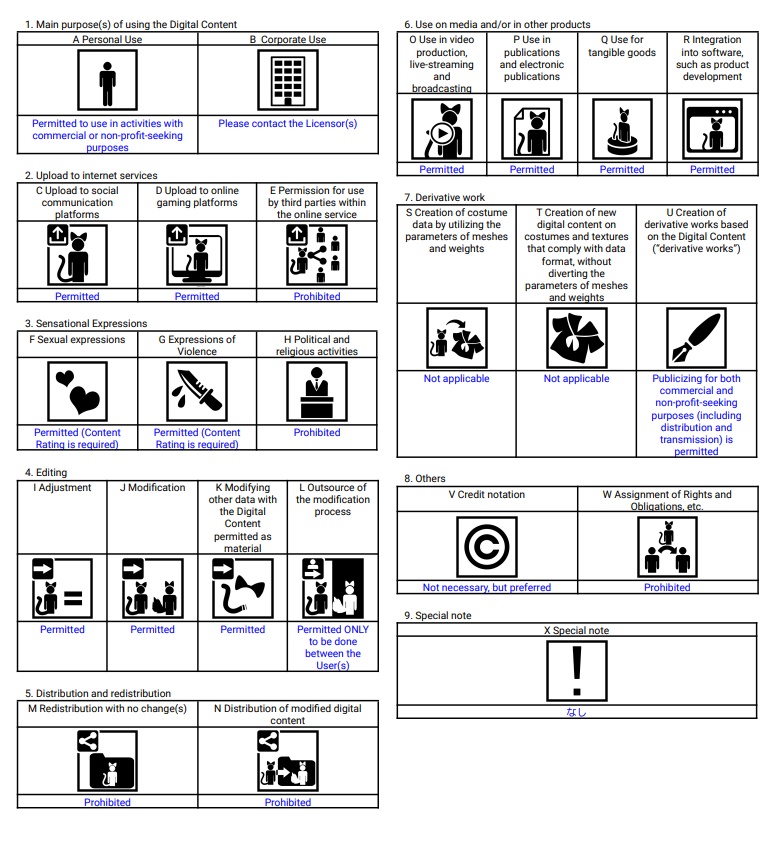 1. Main purpose(s) of using the Digital Content

| A Personal Use | B Corporate Use |
|---|---|
| Permitted to use in activities with commercial or non-profit-seeking purposes | Please contact the Licensor(s) |

2. Upload to internet services

| C Upload to social communication platforms | D Upload to online gaming platforms | E Permission for use by third parties within the online service |
|---|---|---|
| Permitted | Permitted | Prohibited |

3. Sensational Expressions

| F Sexual expressions | G Expressions of Violence | H Political and religious activities |
|---|---|---|
| Permitted (Content Rating is required) | Permitted (Content Rating is required) | Prohibited |

4. Editing

| I Adjustment | J Modification | K Modifying other data with the Digital Content permitted as material | L Outsource of the modification process |
|---|---|---|---|
| Permitted | Permitted | Permitted | Permitted ONLY to be done between the User(s) |

5. Distribution and redistribution

| M Redistribution with no change(s) | N Distribution of modified digital content |
|---|---|
| Prohibited | Prohibited |

6. Use on media and/or in other products

| O Use in video production, live-streaming and broadcasting | P Use in publications and electronic publications | Q Use for tangible goods | R Integration into software, such as product development |
|---|---|---|---|
| Permitted | Permitted | Permitted | Permitted |

7. Derivative work

| S Creation of costume data by utilizing the parameters of meshes and weights | T Creation of new digital content on costumes and textures that comply with data format, without diverting the parameters of meshes and weights | U Creation of derivative works based on the Digital Content ("derivative works") |
|---|---|---|
| Not applicable | Not applicable | Publicizing for both commercial and non-profit-seeking purposes (including distribution and transmission) is permitted |

8. Others

| V Credit notation | W Assignment of Rights and Obligations, etc. |
|---|---|
| Not necessary, but preferred | Prohibited |

9. Special note

| X Special note |
|---|
| なし |