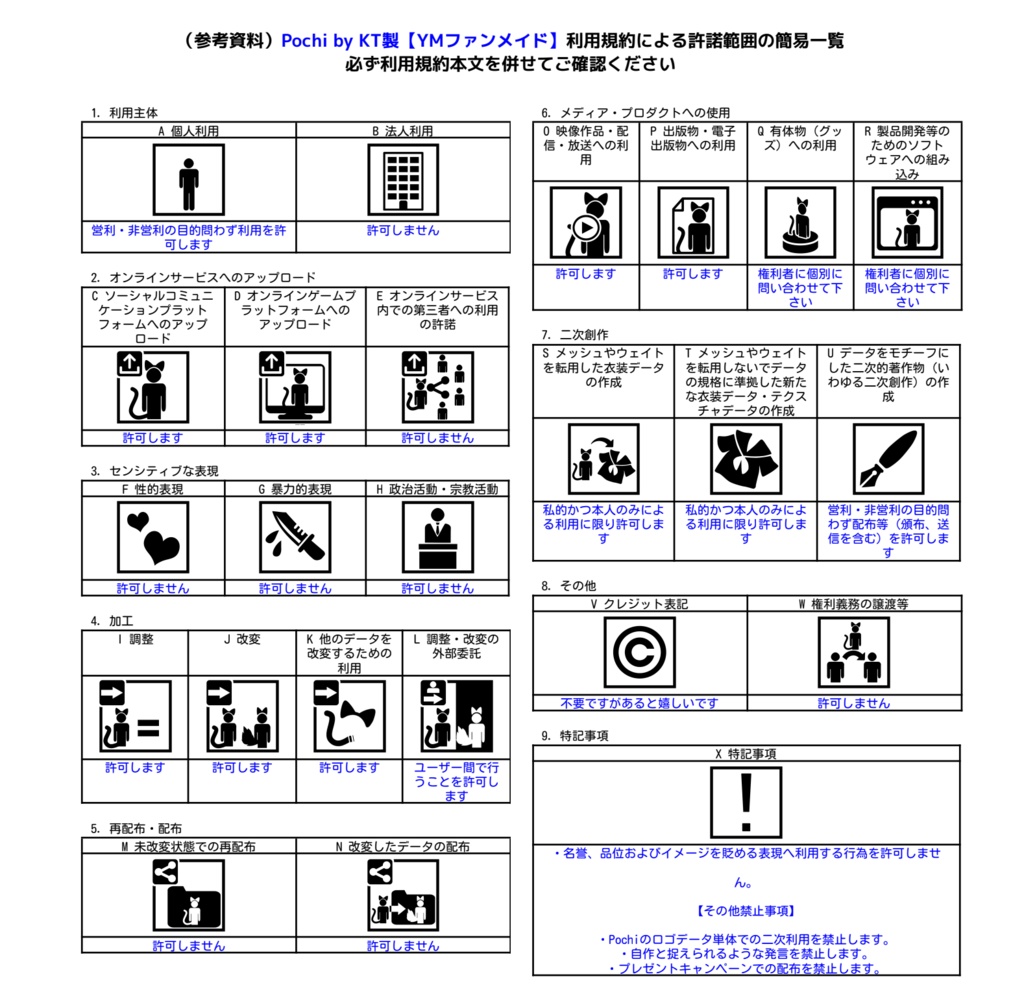 （参考資料）Pochi by KT製【YMファンメイド】利用規約による許諾範囲の簡易一覧
必ず利用規約本文を併せてご確認ください

1. 利用主体

| A 個人利用 | B 法人利用 |
|---|---|
| 営利・非営利の目的問わず利用を許可します | 許可しません |

2. オンラインサービスへのアップロード

| C ソーシャルコミュニケーションプラットフォームへのアップロード | D オンラインゲームプラットフォームへのアップロード | E オンラインサービス内での第三者への利用の許諾 |
|---|---|---|
| 許可します | 許可します | 許可しません |

3. センシティブな表現

| F 性的表現 | G 暴力的表現 | H 政治活動・宗教活動 |
|---|---|---|
| 許可しません | 許可しません | 許可しません |

4. 加工

| I 調整 | J 改変 | K 他のデータを改変するための利用 | L 調整・改変の外部委託 |
|---|---|---|---|
| 許可します | 許可します | 許可します | ユーザー間で行うことを許可します |

5. 再配布・配布

| M 未改変状態での再配布 | N 改変したデータの配布 |
|---|---|
| 許可しません | 許可しません |

6. メディア・プロダクトへの使用

| O 映像作品・配信・放送への利用 | P 出版物・電子出版物への利用 | Q 有体物（グッズ）への利用 | R 製品開発等のためのソフトウェアへの組み込み |
|---|---|---|---|
| 許可します | 許可します | 権利者に個別に問い合わせて下さい | 権利者に個別に問い合わせて下さい |

7. 二次創作

| S メッシュやウェイトを転用した衣装データの作成 | T メッシュやウェイトを転用しないでデータの規格に準拠した新たな衣装データ・テクスチャデータの作成 | U データをモチーフにした二次的著作物（いわゆる二次創作）の作成 |
|---|---|---|
| 私的かつ本人のみによる利用に限り許可します | 私的かつ本人のみによる利用に限り許可します | 営利・非営利の目的問わず配布等（頒布、送信を含む）を許可します |

8. その他

| V クレジット表記 | W 権利義務の譲渡等 |
|---|---|
| 不要ですがあると嬉しいです | 許可しません |

9. 特記事項

X 特記事項

・名誉、品位およびイメージを貶める表現へ利用する行為を許可しません。

【その他禁止事項】

・Pochiのロゴデータ単体での二次利用を禁止します。
・自作と捉えられるような発言を禁止します。
・プレゼントキャンペーンでの配布を禁止します。