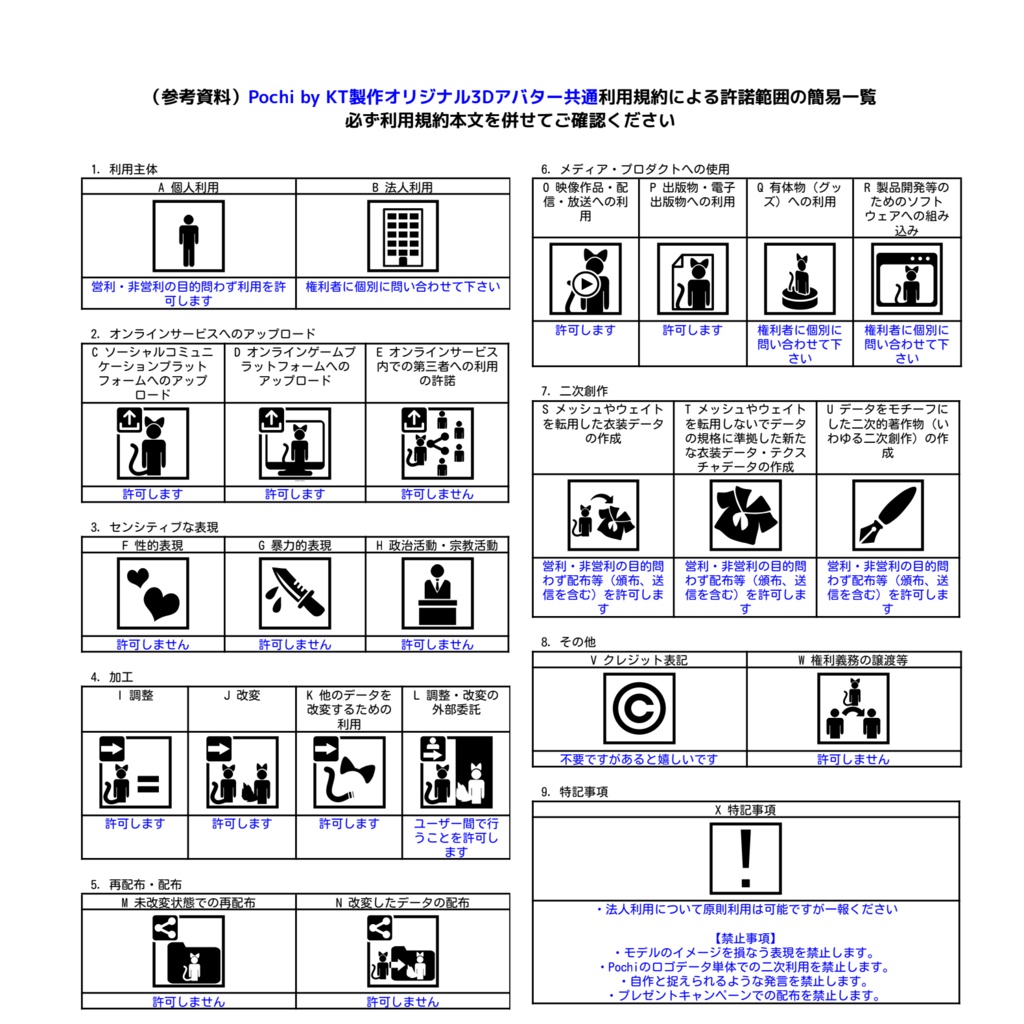 （参考資料）Pochi by KT製作オリジナル3Dアバター共通利用規約による許諾範囲の簡易一覧
必ず利用規約本文を併せてご確認ください

1. 利用主体

| A 個人利用 | B 法人利用 |
|---|---|
| 営利・非営利の目的問わず利用を許可します | 権利者に個別に問い合わせて下さい |

2. オンラインサービスへのアップロード

| C ソーシャルコミュニケーションプラットフォームへのアップロード | D オンラインゲームプラットフォームへのアップロード | E オンラインサービス内での第三者への利用の許諾 |
|---|---|---|
| 許可します | 許可します | 許可しません |

3. センシティブな表現

| F 性的表現 | G 暴力的表現 | H 政治活動・宗教活動 |
|---|---|---|
| 許可しません | 許可しません | 許可しません |

4. 加工

| I 調整 | J 改変 | K 他のデータを改変するための利用 | L 調整・改変の外部委託 |
|---|---|---|---|
| 許可します | 許可します | 許可します | ユーザー間で行うことを許可します |

5. 再配布・配布

| M 未改変状態での再配布 | N 改変したデータの配布 |
|---|---|
| 許可しません | 許可しません |

6. メディア・プロダクトへの使用

| O 映像作品・配信・放送への利用 | P 出版物・電子出版物への利用 | Q 有体物（グッズ）への利用 | R 製品開発等のためのソフトウェアへの組み込み |
|---|---|---|---|
| 許可します | 許可します | 権利者に個別に問い合わせて下さい | 権利者に個別に問い合わせて下さい |

7. 二次創作

| S メッシュやウェイトを転用した衣装データの作成 | T メッシュやウェイトを転用しないでデータの規格に準拠した新たな衣装データ・テクスチャデータの作成 | U データをモチーフにした二次的著作物（いわゆる二次創作）の作成 |
|---|---|---|
| 営利・非営利の目的問わず配布等（頒布、送信を含む）を許可します | 営利・非営利の目的問わず配布等（頒布、送信を含む）を許可します | 営利・非営利の目的問わず配布等（頒布、送信を含む）を許可します |

8. その他

| V クレジット表記 | W 権利義務の譲渡等 |
|---|---|
| 不要ですがあると嬉しいです | 許可しません |

9. 特記事項

X 特記事項

・法人利用について原則利用は可能ですが一報ください

【禁止事項】
・モデルのイメージを損なう表現を禁止します。
・Pochiのロゴデータ単体での二次利用を禁止します。
・自作と捉えられるような発言を禁止します。
・プレゼントキャンペーンでの配布を禁止します。