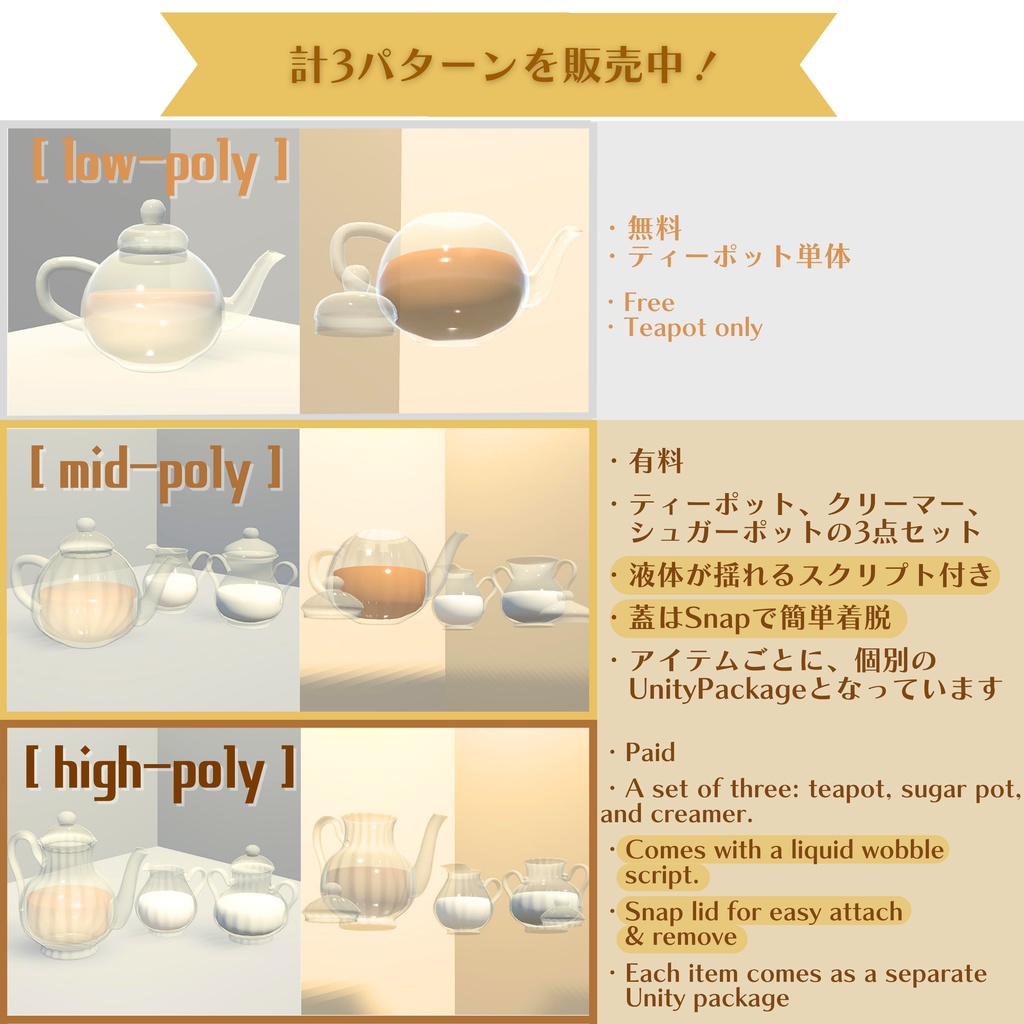 計3パターンを販売中！

[ low-poly ]

・無料
・ティーポット単体

・Free
・Teapot only

[ mid-poly ]

・有料
・ティーポット、クリーマー、シュガーポットの3点セット
・液体が揺れるスクリプト付き
・蓋はSnapで簡単着脱
・アイテムごとに、個別のUnityPackageとなっています

[ high-poly ]

・Paid
・A set of three: teapot, sugar pot, and creamer.
・Comes with a liquid wobble script.
・Snap lid for easy attach & remove
・Each item comes as a separate Unity package