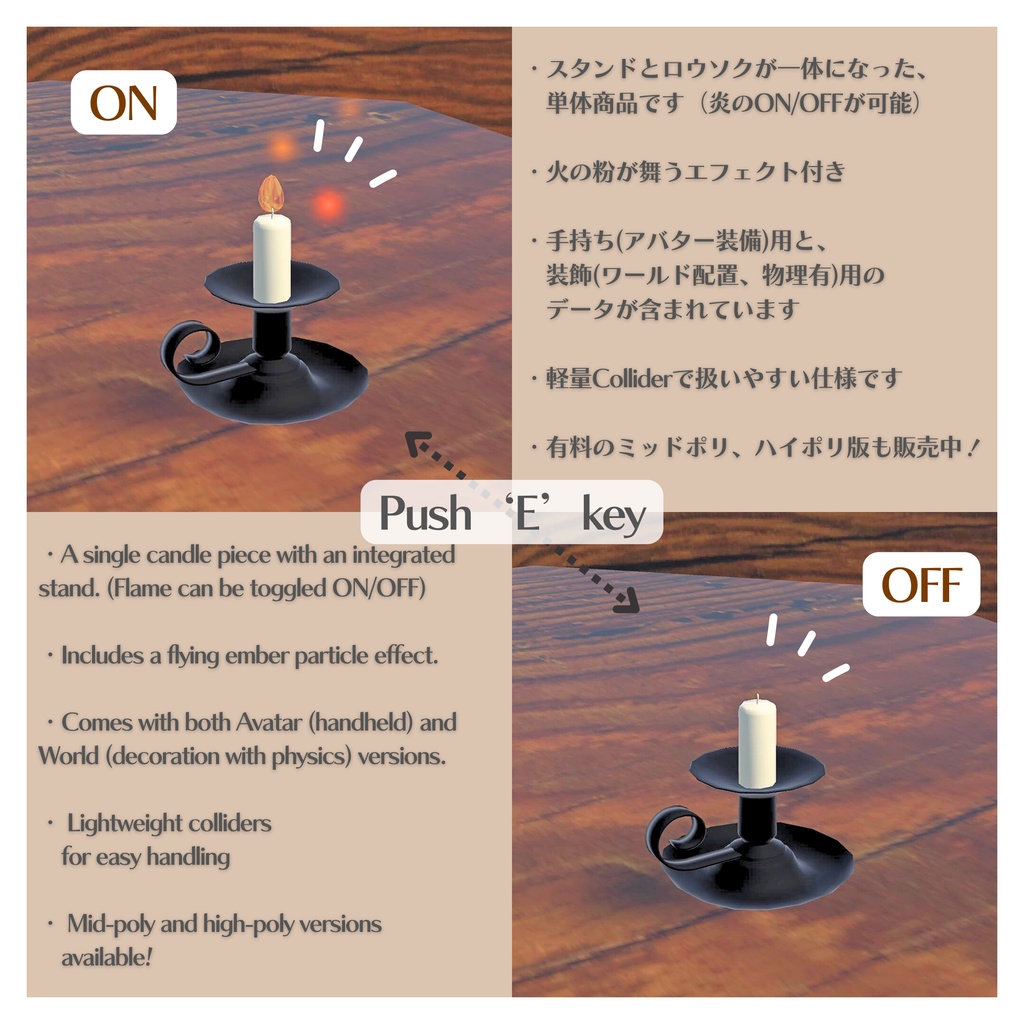 ON

・スタンドとロウソクが一体になった、単体商品です（炎のON/OFFが可能）

・火の粉が舞うエフェクト付き

・手持ち(アバター装備)用と、装飾(ワールド配置、物理有)用のデータが含まれています

・軽量Colliderで扱いやすい仕様です

・有料のミッドポリ、ハイポリ版も販売中！

Push ‘E’ key

・A single candle piece with an integrated stand. (Flame can be toggled ON/OFF)

・Includes a flying ember particle effect.

・Comes with both Avatar (handheld) and World (decoration with physics) versions.

・ Lightweight colliders for easy handling

・ Mid-poly and high-poly versions available!

OFF