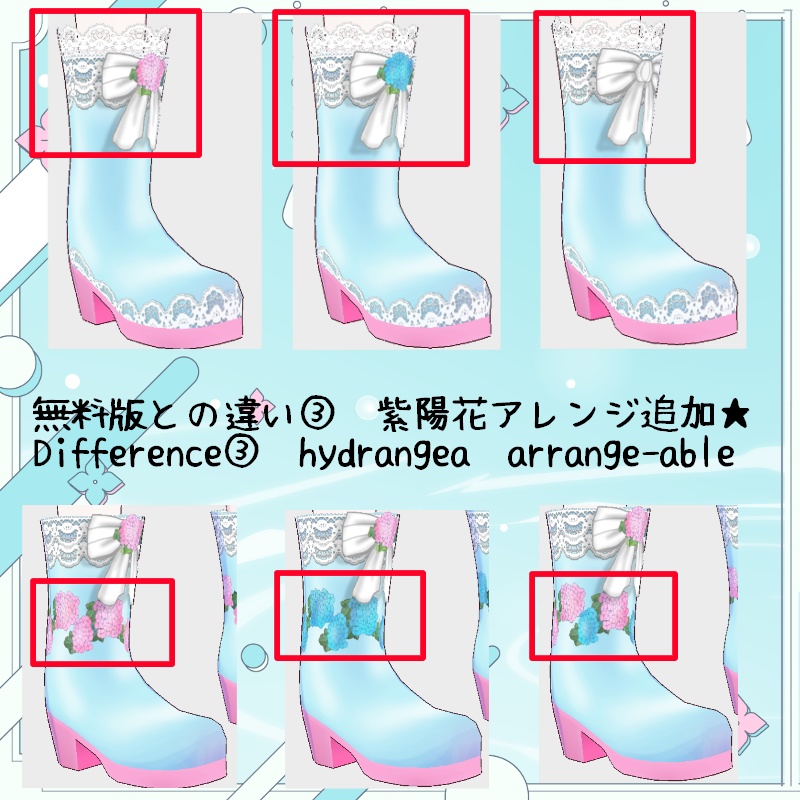 無料版との違い③　紫陽花アレンジ追加★
Difference③　hydrangea　arrange-able