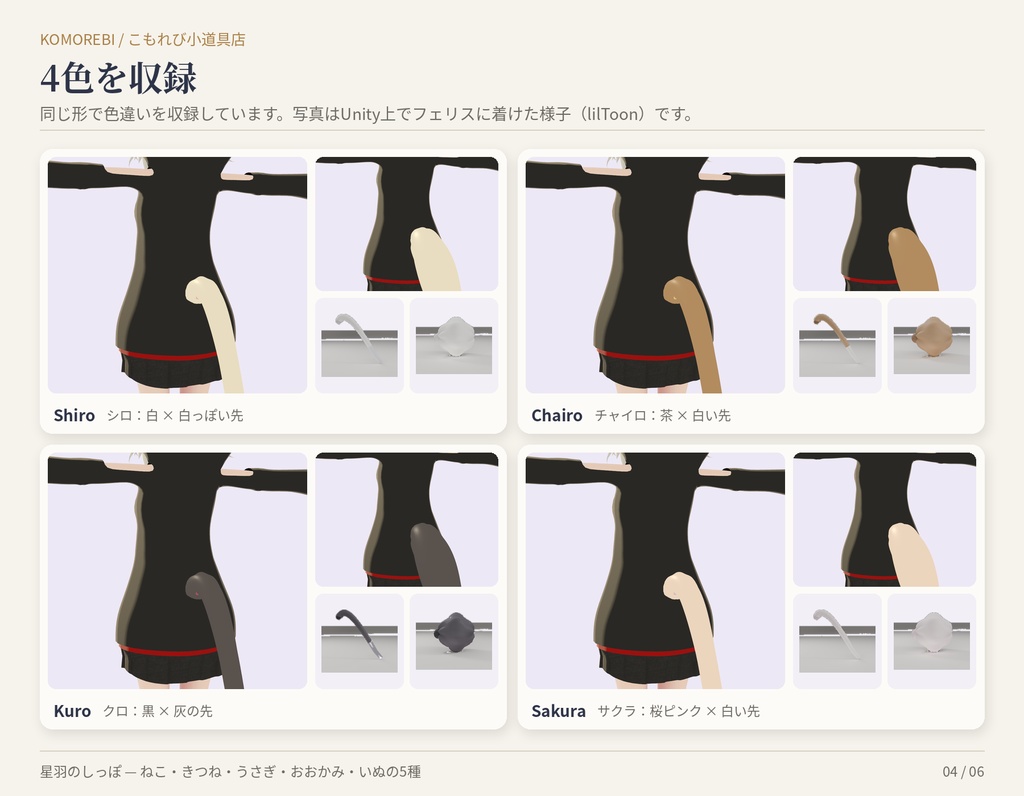 KOMOREBI / こもれび小道具店

4色を収録

同じ形で色違いを収録しています。写真はUnity上でフェリスに着けた様子（lilToon）です。

Shiro シロ：白 × 白っぽい先

Chairo チャイロ：茶 × 白い先

Kuro クロ：黒 × 灰の先

Sakura サクラ：桜ピンク × 白い先

星羽のしっぽ — ねこ・きつね・うさぎ・おおかみ・いぬの5種

04 / 06