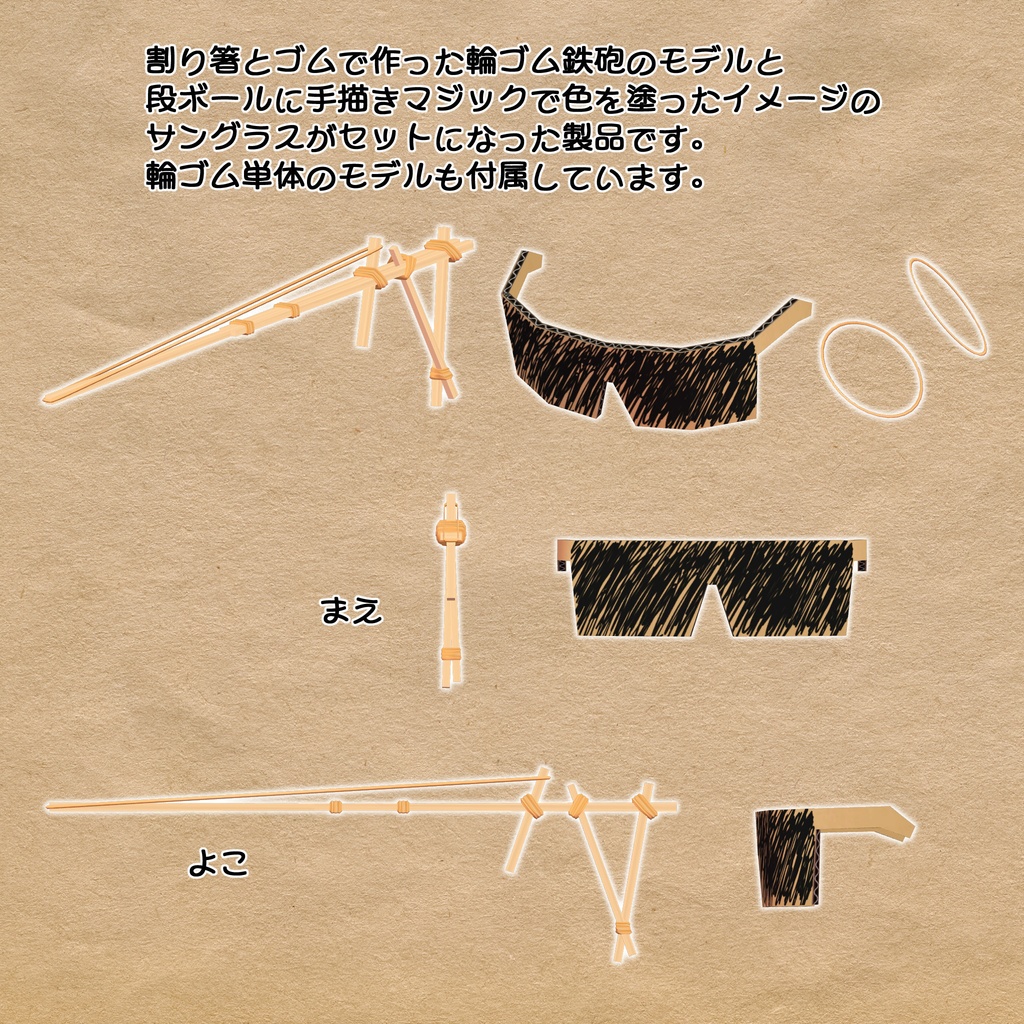 割り箸とゴムで作った輪ゴム鉄砲のモデルと
段ボールに手描きマジックで色を塗ったイメージの
サングラスがセットになった製品です。
輪ゴム単体のモデルも付属しています。

まえ

よこ