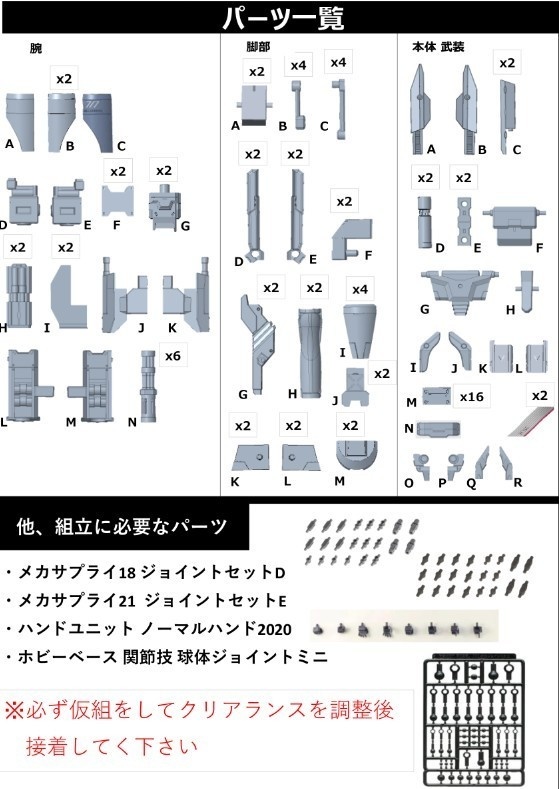 パーツ一覧

腕

x2

A B C

x2 x2

D E F G

x2 x2

H I J K

x6

L M N

脚部

x2 x4 x4

A B C

x2 x2

x2

D E F

x2 x2 x4

I

x2

G H J

x2 x2 x2

K L M

本体 武装

x2

A B C

x2 x2

D E F

G H

I J K L

M x16 x2

N

O P Q R

他、組立に必要なパーツ

・メカサプライ18 ジョイントセットD
・メカサプライ21 ジョイントセットE
・ハンドユニット ノーマルハンド2020
・ホビーベース 関節技 球体ジョイントミニ

※必ず仮組をしてクリアランスを調整後
接着してく下さい