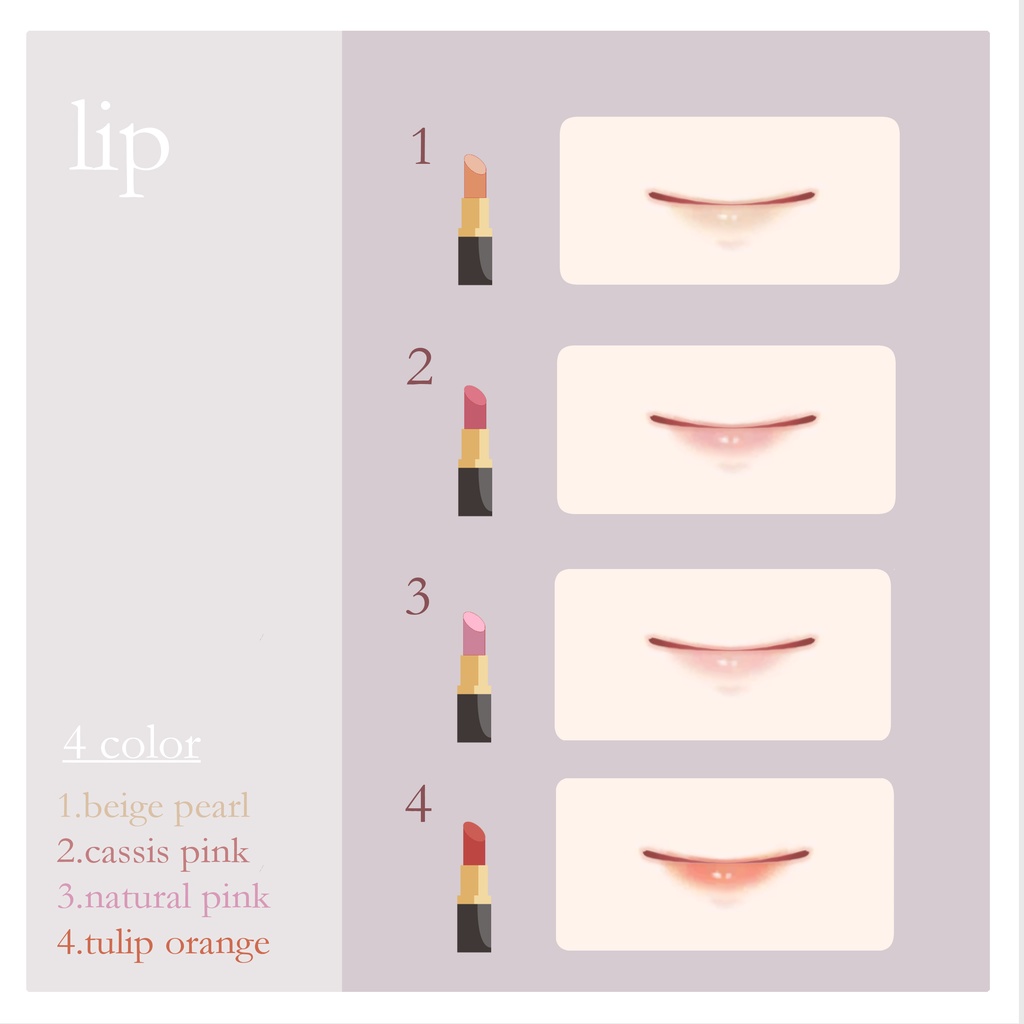 lip

4 color

1.beige pearl
2.cassis pink
3.natural pink
4.tulip orange

1

2

3

4