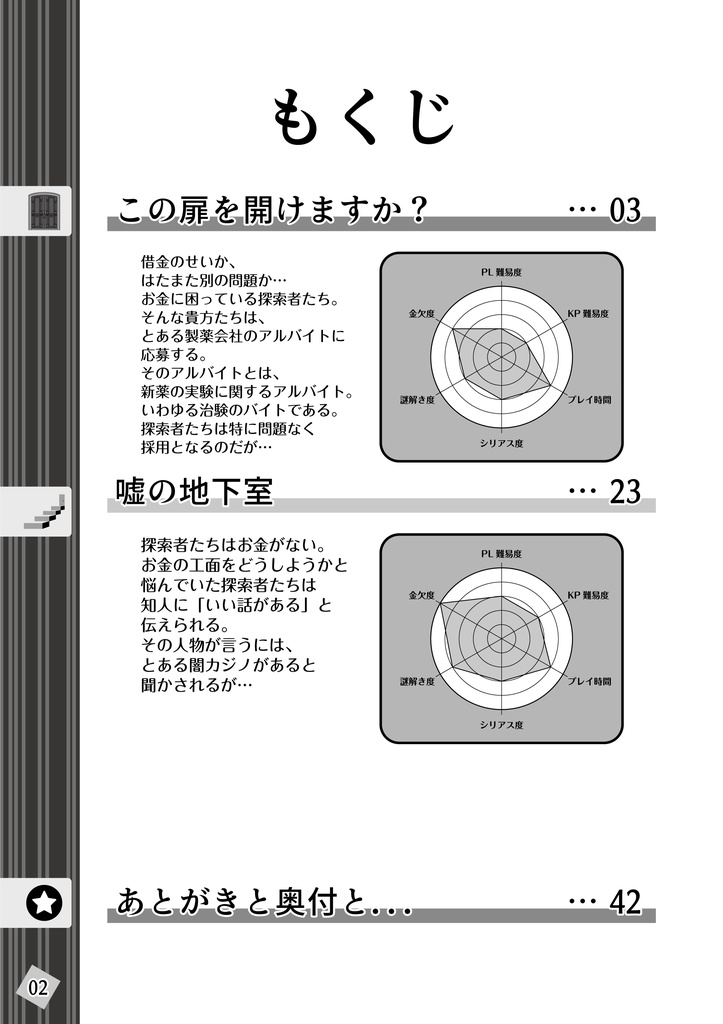 もくじ

この扉を開けますか？ … 03

借金のせいか、
はたまた別の問題か…
お金に困っている探索者たち。
そんな貴方たちは、
とある製薬会社のアルバイトに
応募する。
そのアルバイトとは、
新薬の実験に関するアルバイト。
いわゆる治験のバイトである。
探索者たちは特に問題なく
採用となるのだが…

PL 難易度
KP 難易度
プレイ時間
シリアス度
謎解き度
金欠度

嘘の地下室 … 23

探索者たちはお金がない。
お金の工面をどうしようかと
悩んでいた探索者たちは
知人に「いい話がある」と
伝えられる。
その人物が言うには、
とある闇カジノがあると
聞かされるが…

PL 難易度
KP 難易度
プレイ時間
シリアス度
謎解き度
金欠度

あとがきと奥付と... … 42

02