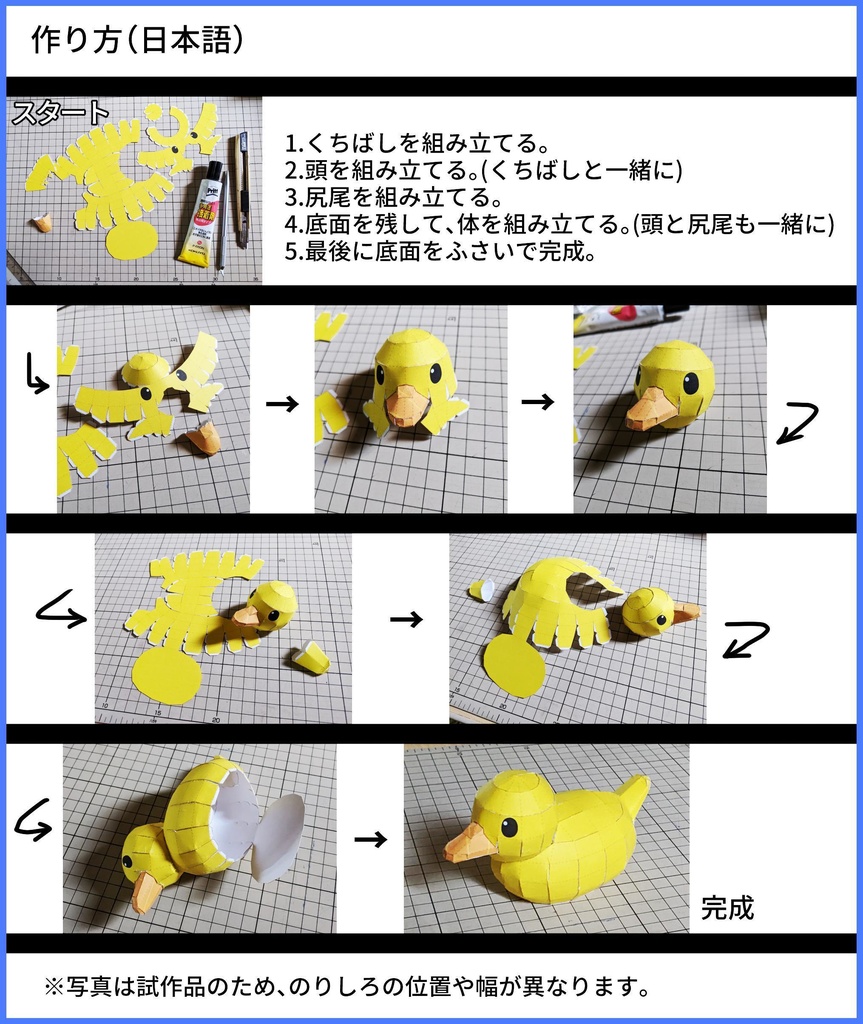 作り方(日本語)

スタート

1.くちばしを組み立てる。
2.頭を組み立てる。(くちばしと一緒に)
3.尻尾を組み立てる。
4.底面を残して、体を組み立てる。(頭と尻尾も一緒に)
5.最後に底面をふさいで完成。

完成

※写真は試作品のため、のりしろの位置や幅が異なります。