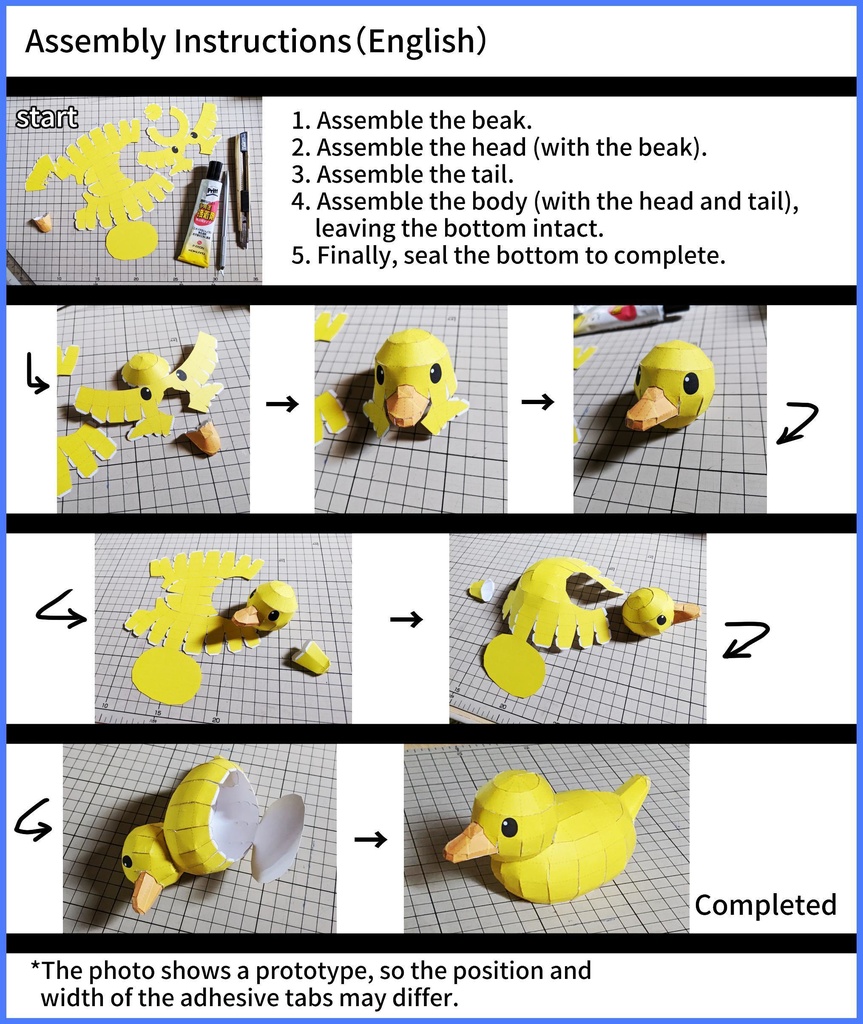 Assembly Instructions (English)

start

1. Assemble the beak.
2. Assemble the head (with the beak).
3. Assemble the tail.
4. Assemble the body (with the head and tail), leaving the bottom intact.
5. Finally, seal the bottom to complete.

Completed

*The photo shows a prototype, so the position and width of the adhesive tabs may differ.