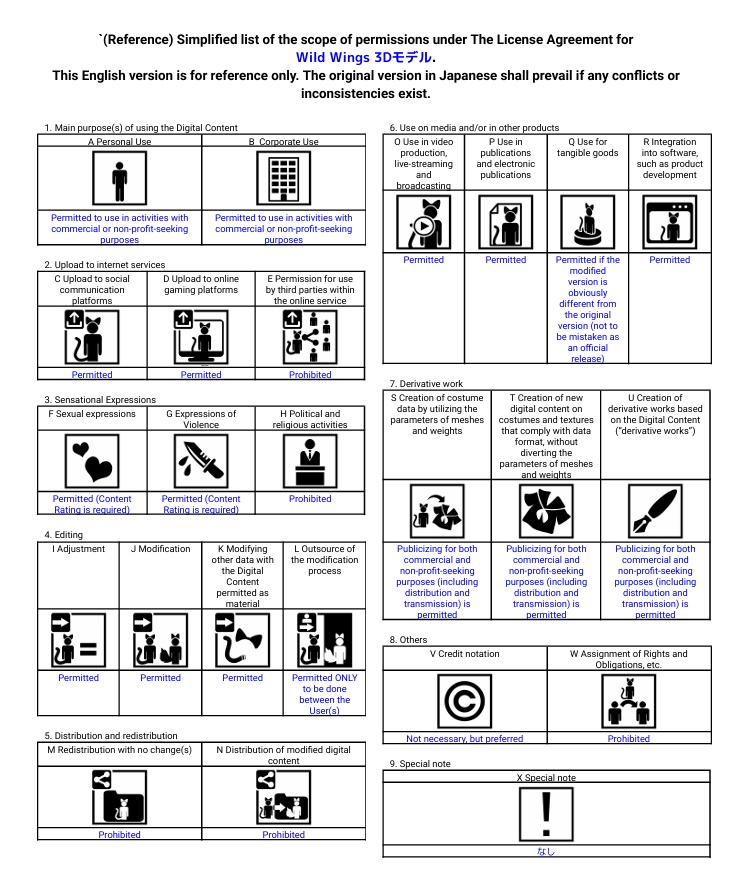 `(Reference) Simplified list of the scope of permissions under The License Agreement for Wild Wings 3Dモデル.
This English version is for reference only. The original version in Japanese shall prevail if any conflicts or inconsistencies exist.

1. Main purpose(s) of using the Digital Content

| A Personal Use | B Corporate Use |
|---|---|
| Permitted to use in activities with commercial or non-profit-seeking purposes | Permitted to use in activities with commercial or non-profit-seeking purposes |

2. Upload to internet services

| C Upload to social communication platforms | D Upload to online gaming platforms | E Permission for use by third parties within the online service |
|---|---|---|
| Permitted | Permitted | Prohibited |

3. Sensational Expressions

| F Sexual expressions | G Expressions of Violence | H Political and religious activities |
|---|---|---|
| Permitted (Content Rating is required) | Permitted (Content Rating is required) | Prohibited |

4. Editing

| I Adjustment | J Modification | K Modifying other data with the Digital Content permitted as material | L Outsource of the modification process |
|---|---|---|---|
| Permitted | Permitted | Permitted | Permitted ONLY to be done between the User(s) |

5. Distribution and redistribution

| M Redistribution with no change(s) | N Distribution of modified digital content |
|---|---|
| Prohibited | Prohibited |

6. Use on media and/or in other products

| O Use in video production, live-streaming and broadcasting | P Use in publications and electronic publications | Q Use for tangible goods | R Integration into software, such as product development |
|---|---|---|---|
| Permitted | Permitted | Permitted if the modified version is obviously different from the original version (not to be mistaken as an official release) | Permitted |

7. Derivative work

| S Creation of costume data by utilizing the parameters of meshes and weights | T Creation of new digital content on costumes and textures that comply with data format, without diverting the parameters of meshes and weights | U Creation of derivative works based on the Digital Content ("derivative works") |
|---|---|---|
| Publicizing for both commercial and non-profit-seeking purposes (including distribution and transmission) is permitted | Publicizing for both commercial and non-profit-seeking purposes (including distribution and transmission) is permitted | Publicizing for both commercial and non-profit-seeking purposes (including distribution and transmission) is permitted |

8. Others

| V Credit notation | W Assignment of Rights and Obligations, etc. |
|---|---|
| Not necessary, but preferred | Prohibited |

9. Special note

| X Special note |
|---|
| なし |