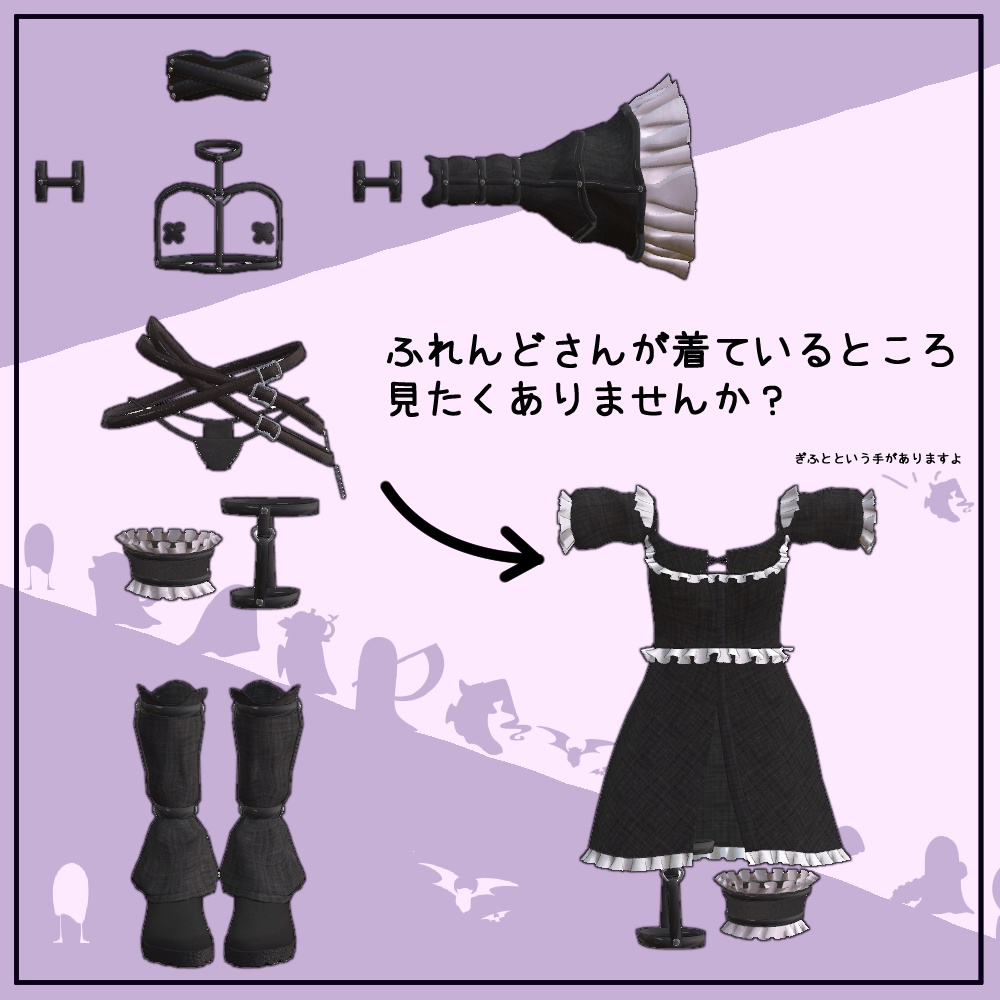 ふれんどさんが着ているところ
見たくありませんか？

ぎふとという手がありますよ