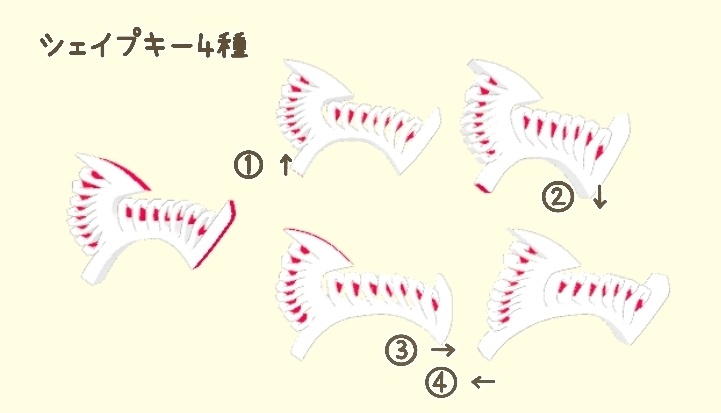 シェイプキー4種

① ↑

② ↓

③ →

④ ←