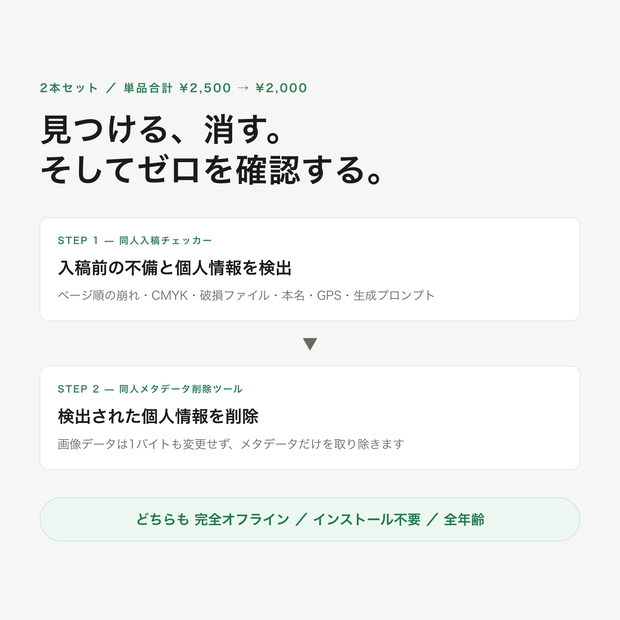 2本セット ／ 単品合計 ¥2,500 → ¥2,000

見つける、消す。
そしてゼロを確認する。

STEP 1 — 同人入稿チェッカー

入稿前の不備と個人情報を検出

ページ順の崩れ・CMYK・破損ファイル・本名・GPS・生成プロンプト

▼

STEP 2 — 同人メタデータ削除ツール

検出された個人情報を削除

画像データは1バイトも変更せず、メタデータだけを取り除きます

どちらも 完全オフライン ／ インストール不要 ／ 全年齢