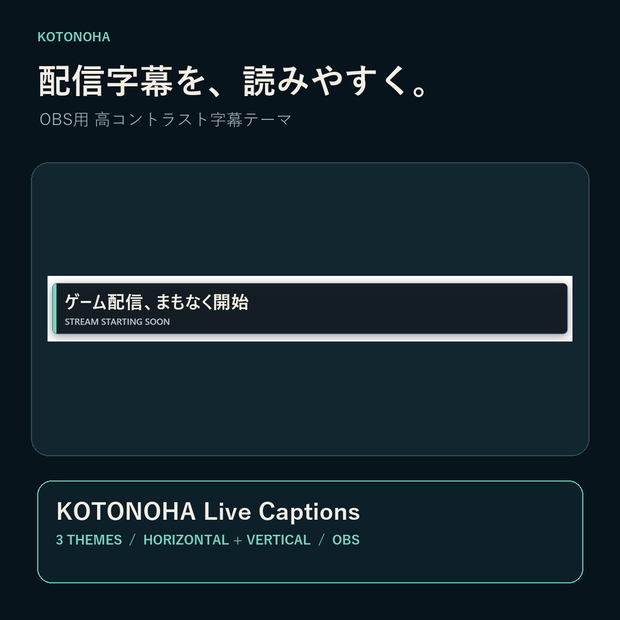 KOTONOHA

配信字幕を、読みやすく。

OBS用 高コントラスト字幕テーマ

ゲーム配信、まもなく開始
STREAM STARTING SOON

KOTONOHA Live Captions

3 THEMES / HORIZONTAL + VERTICAL / OBS