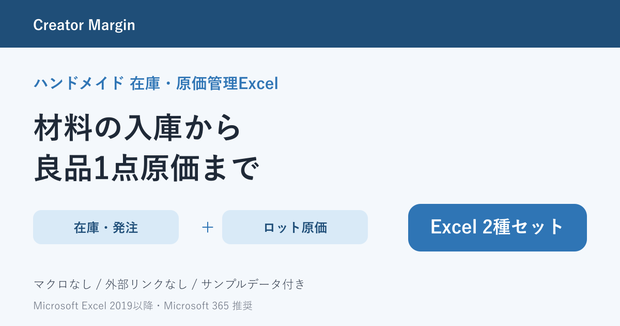 Creator Margin

ハンドメイド 在庫・原価管理Excel

材料の入庫から
良品1点原価まで

在庫・発注 ＋ ロット原価

Excel 2種セット

マクロなし / 外部リンクなし / サンプルデータ付き

Microsoft Excel 2019以降・Microsoft 365 推奨